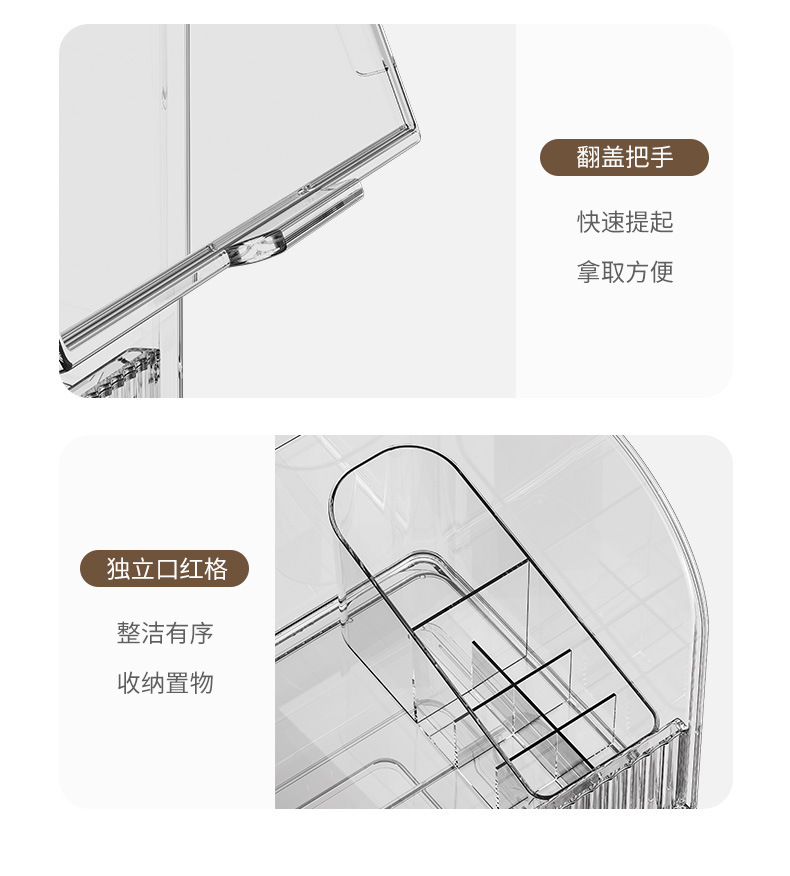 翻盖把手

快速提起

拿取方便

独立口红格

整洁有序

收纳置物