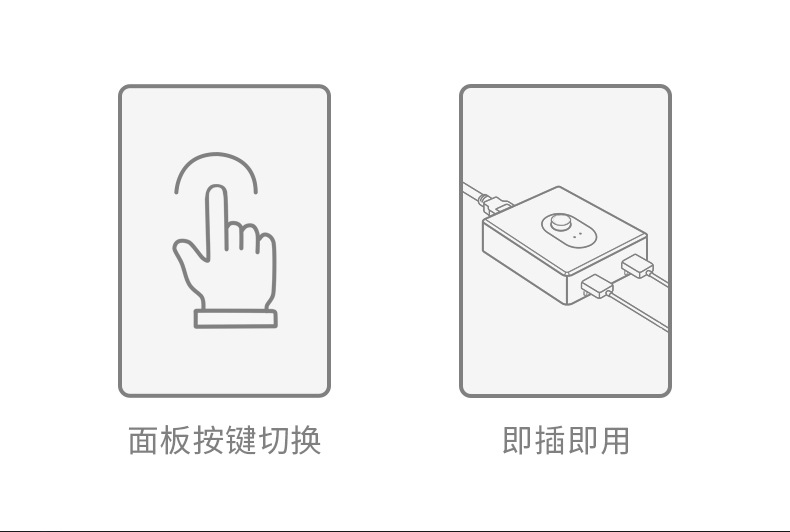 面板按键切换

即插即用