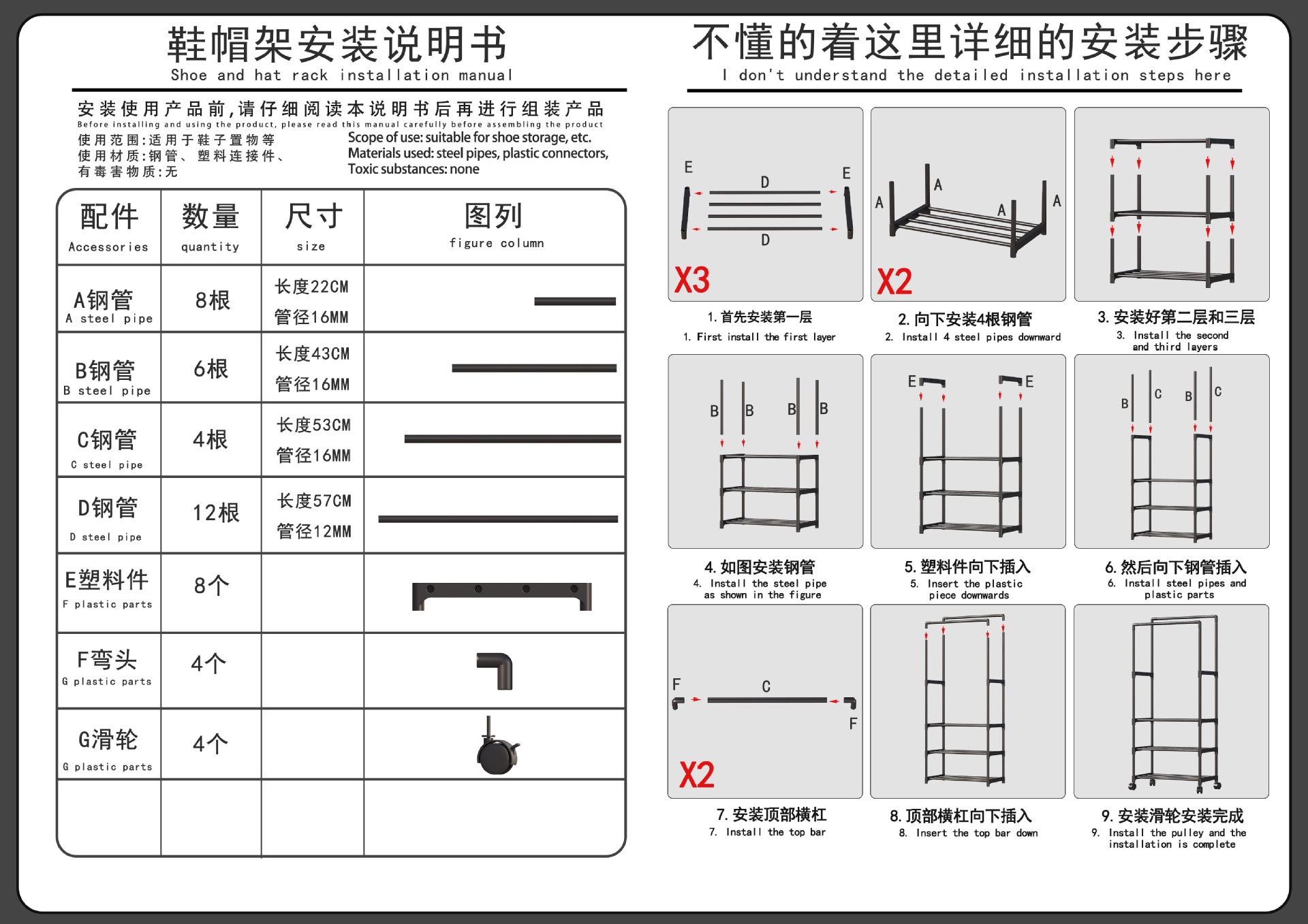 鞋帽架安装说明书
Shoe and hat rack installation manual

安装使用产品前,请仔细阅读本说明书后再进行组装产品
Before installing and using the product, please read this manual carefully before assembling the product

使用范围:适用于鞋子置物等
使用材质:钢管、塑料连接件、
有毒害物质:无

Scope of use: suitable for shoe storage, etc.
Materials used: steel pipes, plastic connectors,
Toxic substances: none

| 配件 Accessories | 数量 quantity | 尺寸 size | 图列 figure column |
|---|---|---|---|
| A钢管 A steel pipe | 8根 | 长度22CM 管径16MM | |
| B钢管 B steel pipe | 6根 | 长度43CM 管径16MM | |
| C钢管 C steel pipe | 4根 | 长度53CM 管径16MM | |
| D钢管 D steel pipe | 12根 | 长度57CM 管径12MM | |
| E塑料件 F plastic parts | 8个 | | |
| F弯头 G plastic parts | 4个 | | |
| G滑轮 G plastic parts | 4个 | | |
| | | | |

不懂的着这里详细的安装步骤
I don't understand the detailed installation steps here

E D E D
X3
1. 首先安装第一层
1. First install the first layer

A A A A
X2
2. 向下安装4根钢管
2. Install 4 steel pipes downward

3. 安装好第二层和三层
3. Install the second and third layers

B B B B
4. 如图安装钢管
4. Install the steel pipe as shown in the figure

E E
5. 塑料件向下插入
5. Insert the plastic piece downwards

B C B C
6. 然后向下钢管插入
6. Install steel pipes and plastic parts

F C F
X2
7. 安装顶部横杠
7. Install the top bar

8. 顶部横杠向下插入
8. Insert the top bar down

9. 安装滑轮安装完成
9. Install the pulley and the installation is complete