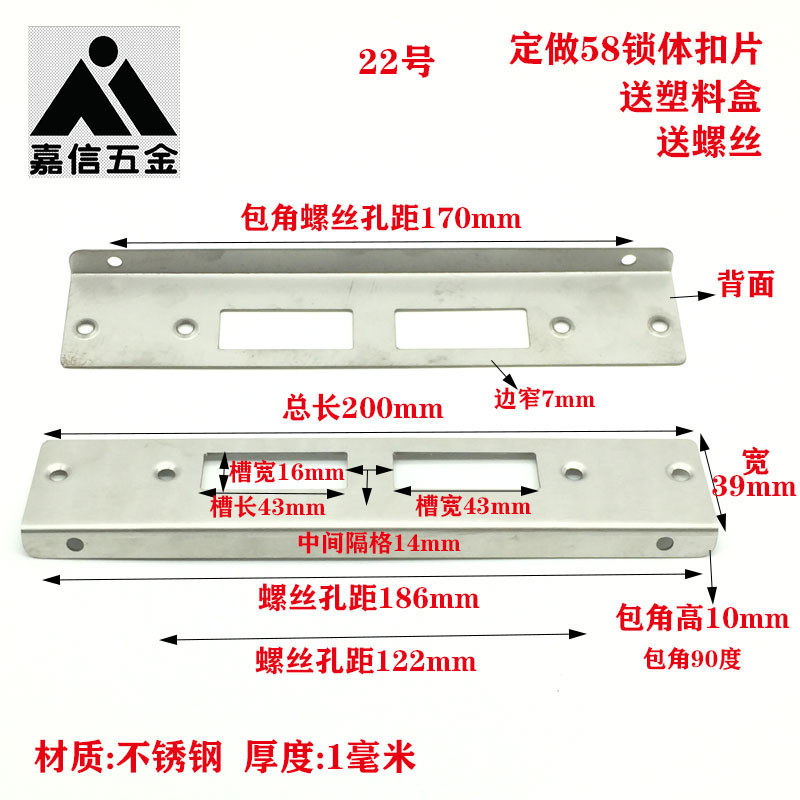 嘉信五金

22号

定做58锁体扣片
送塑料盒
送螺丝

包角螺丝孔距170mm

背面

边窄7mm

总长200mm

宽
39mm

槽宽16mm

槽长43mm

槽宽43mm

中间隔格14mm

螺丝孔距186mm

包角高10mm
包角90度

螺丝孔距122mm

材质:不锈钢 厚度:1毫米