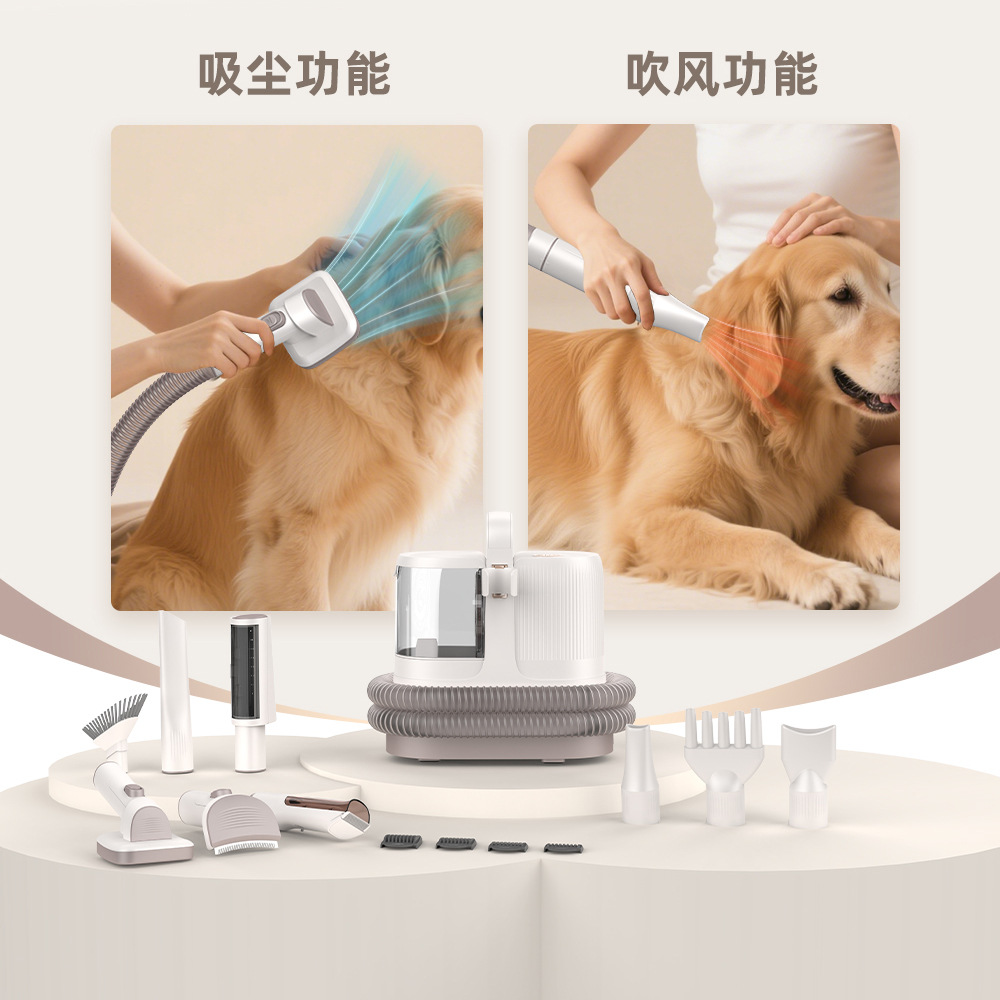 吸尘功能

吹风功能