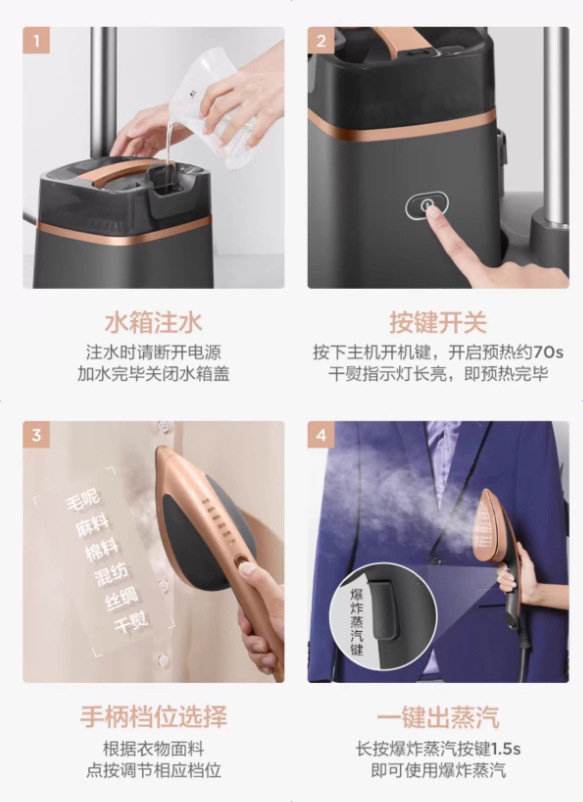 1

水箱注水

注水时请断开电源
加水完毕关闭水箱盖

2

按键开关

按下主机开机键，开启预热约70s
干熨指示灯长亮，即预热完毕

3

毛呢
麻料
棉料
混纺
丝绸
干熨

手柄档位选择

根据衣物面料
点按调节相应档位

4

爆炸蒸汽键

一键出蒸汽

长按爆炸蒸汽按键1.5s
即可使用爆炸蒸汽