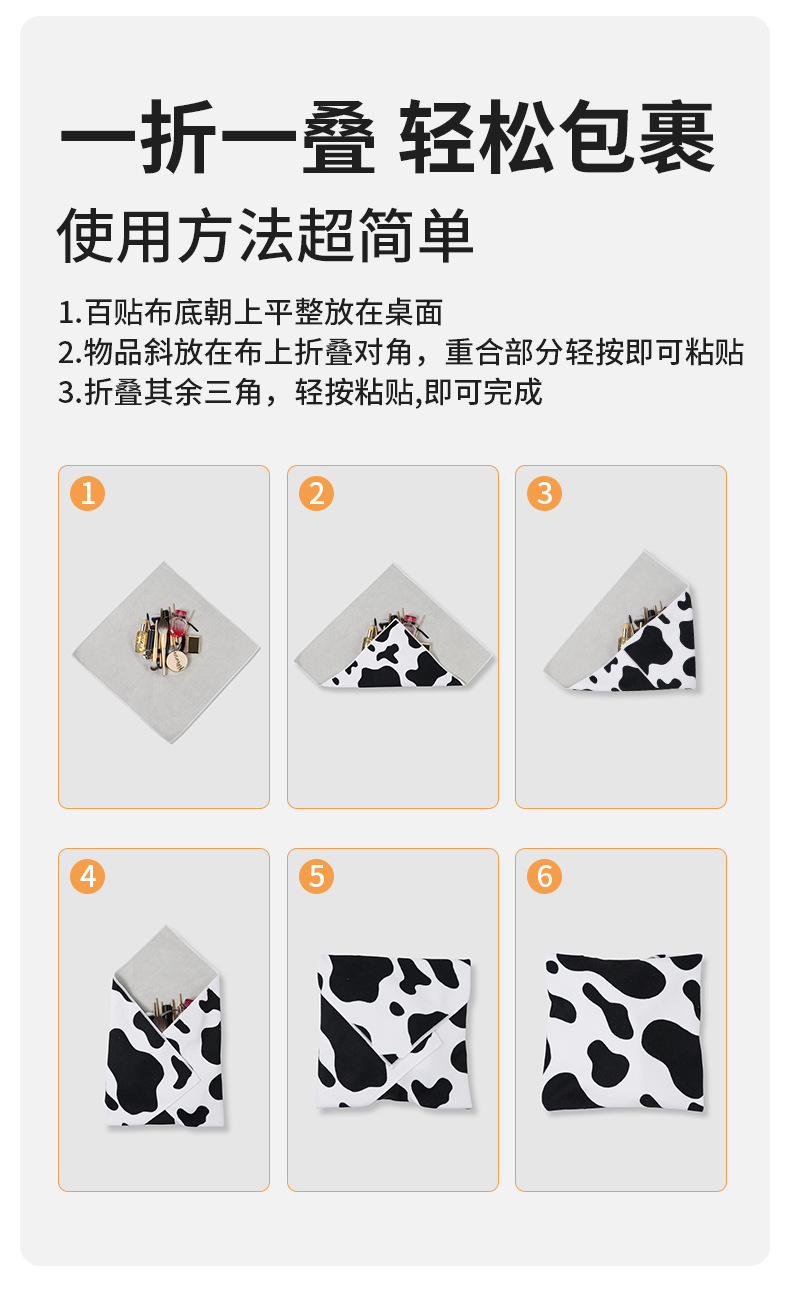 一折一叠 轻松包裹
使用方法超简单

1.百贴布底朝上平整放在桌面
2.物品斜放在布上折叠对角，重合部分轻按即可粘贴
3.折叠其余三角，轻按粘贴,即可完成

1

2

3

4

5

6