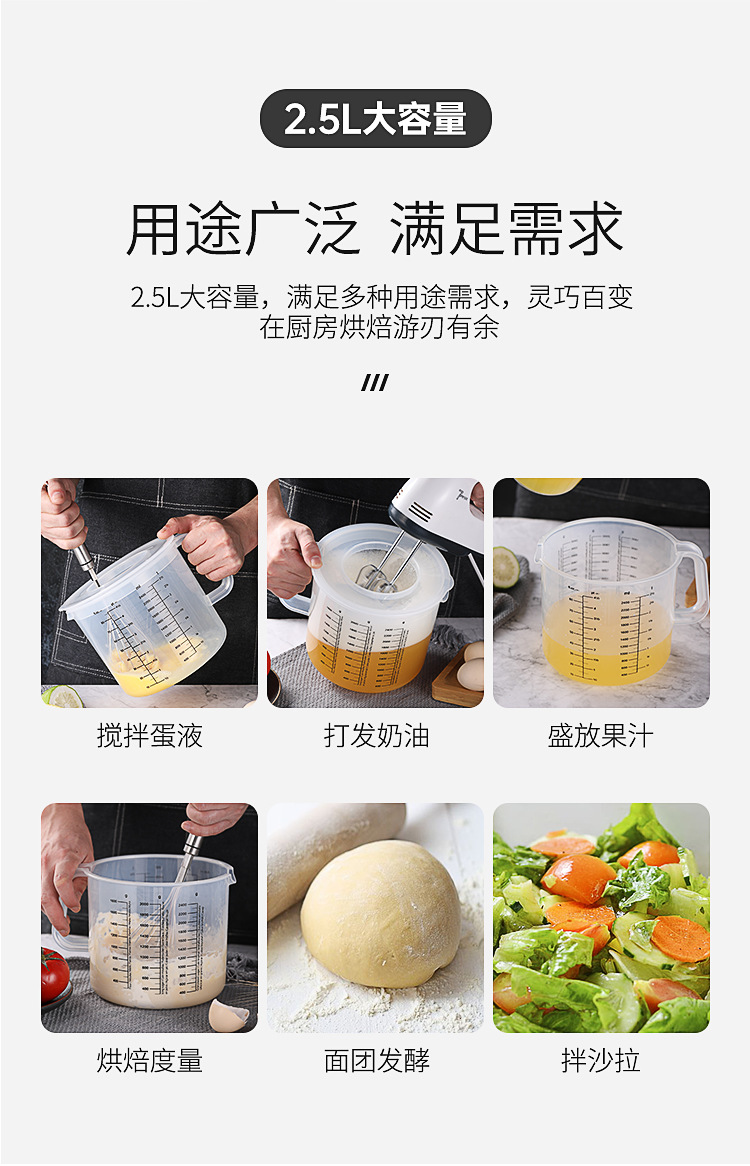 2.5L大容量

用途广泛 满足需求

2.5L大容量，满足多种用途需求，灵巧百变
在厨房烘焙游刃有余

///

搅拌蛋液

打发奶油

盛放果汁

烘焙度量

面团发酵

拌沙拉