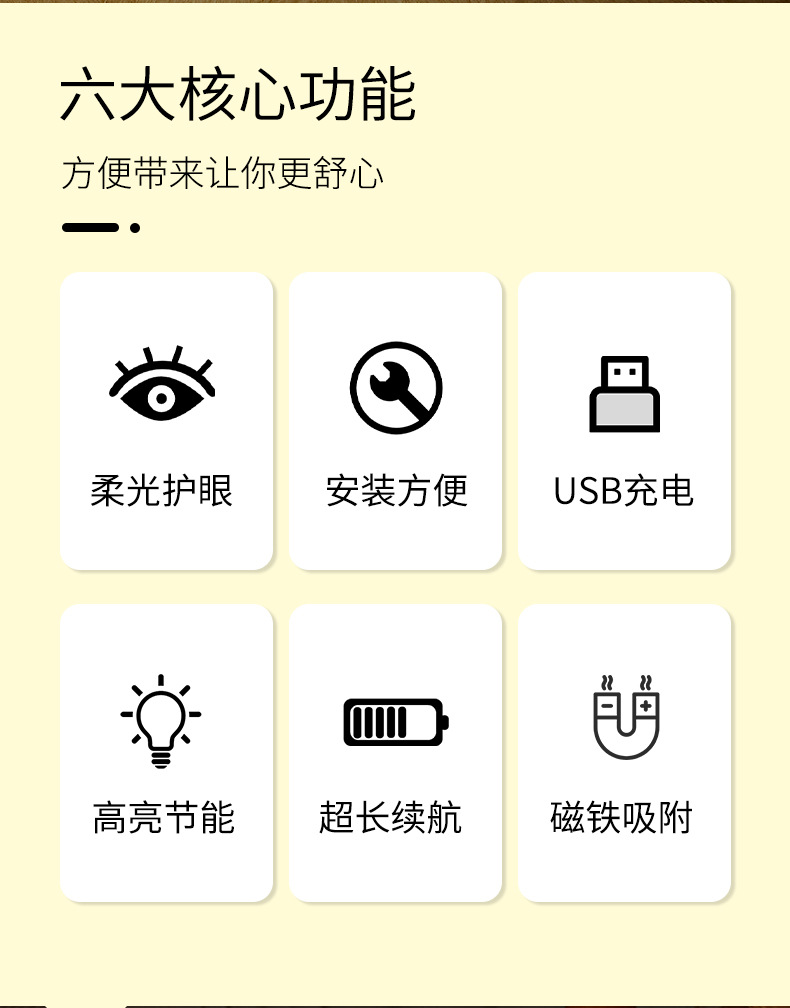 六大核心功能

方便带来让你更舒心

柔光护眼

安装方便

USB充电

高亮节能

超长续航

磁铁吸附