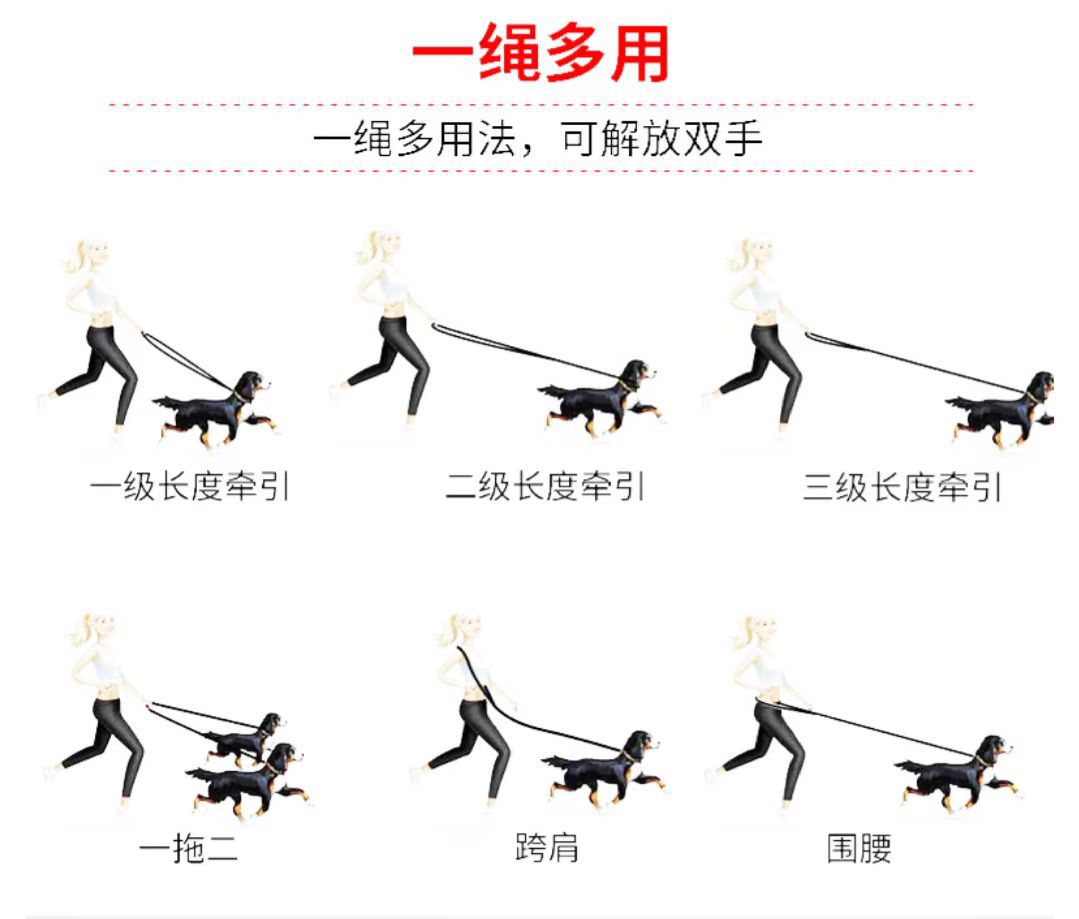 一绳多用

一绳多用法，可解放双手

一级长度牵引

二级长度牵引

三级长度牵引

一拖二

跨肩

围腰