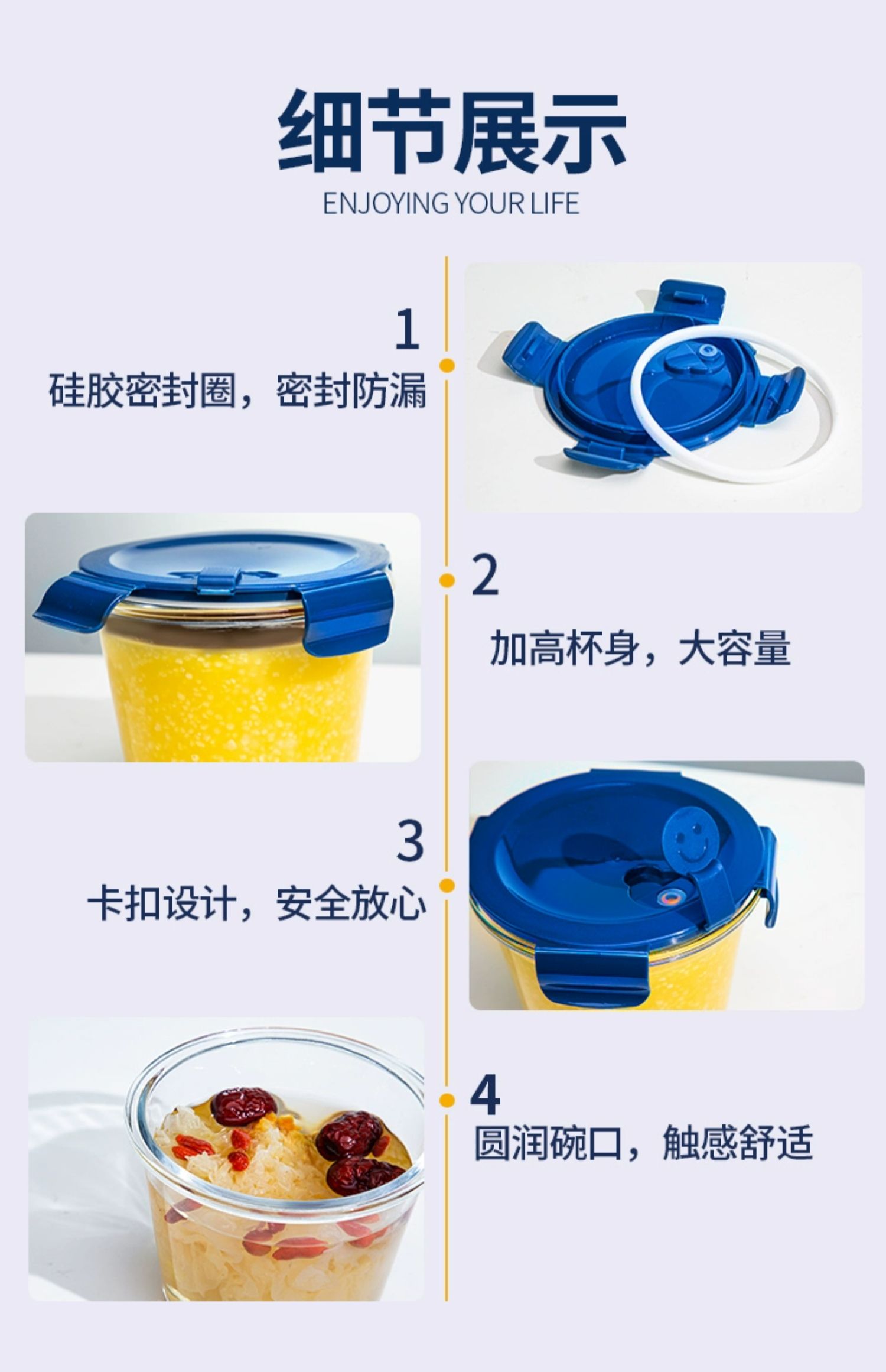 细节展示
ENJOYING YOUR LIFE

1
硅胶密封圈，密封防漏

2
加高杯身，大容量

3
卡扣设计，安全放心

4
圆润碗口，触感舒适