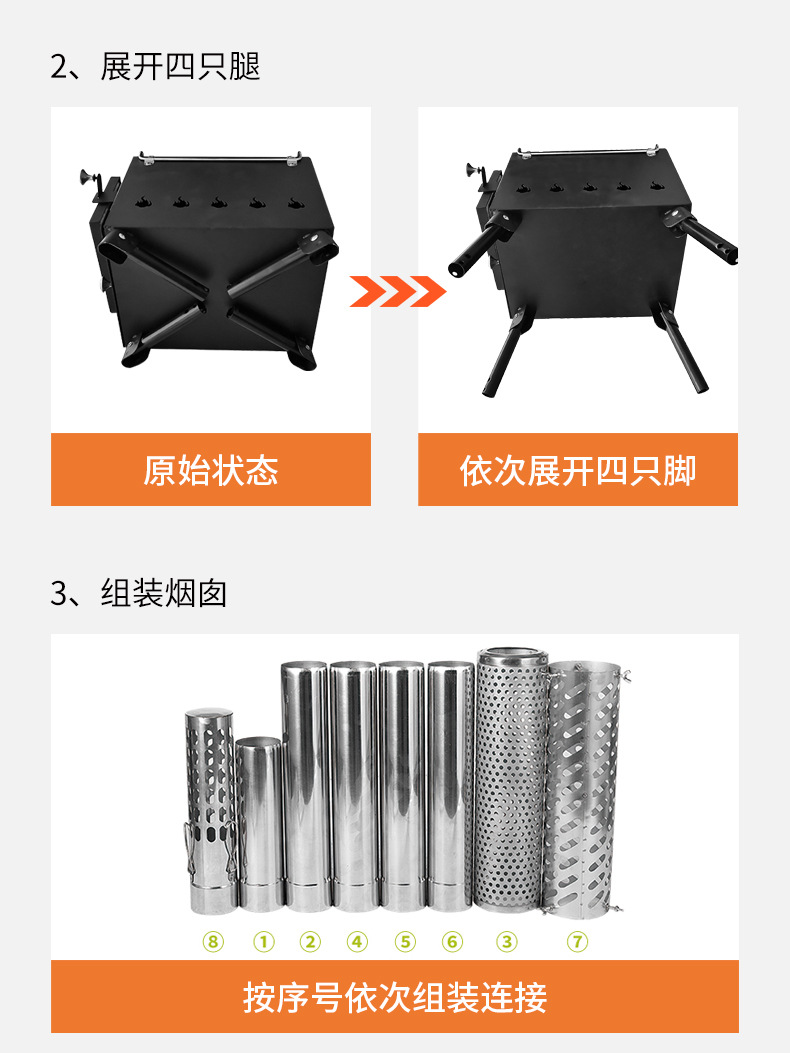 2、展开四只腿

原始状态

依次展开四只脚

3、组装烟囱

⑧ ① ② ④ ⑤ ⑥ ③ ⑦

按序号依次组装连接