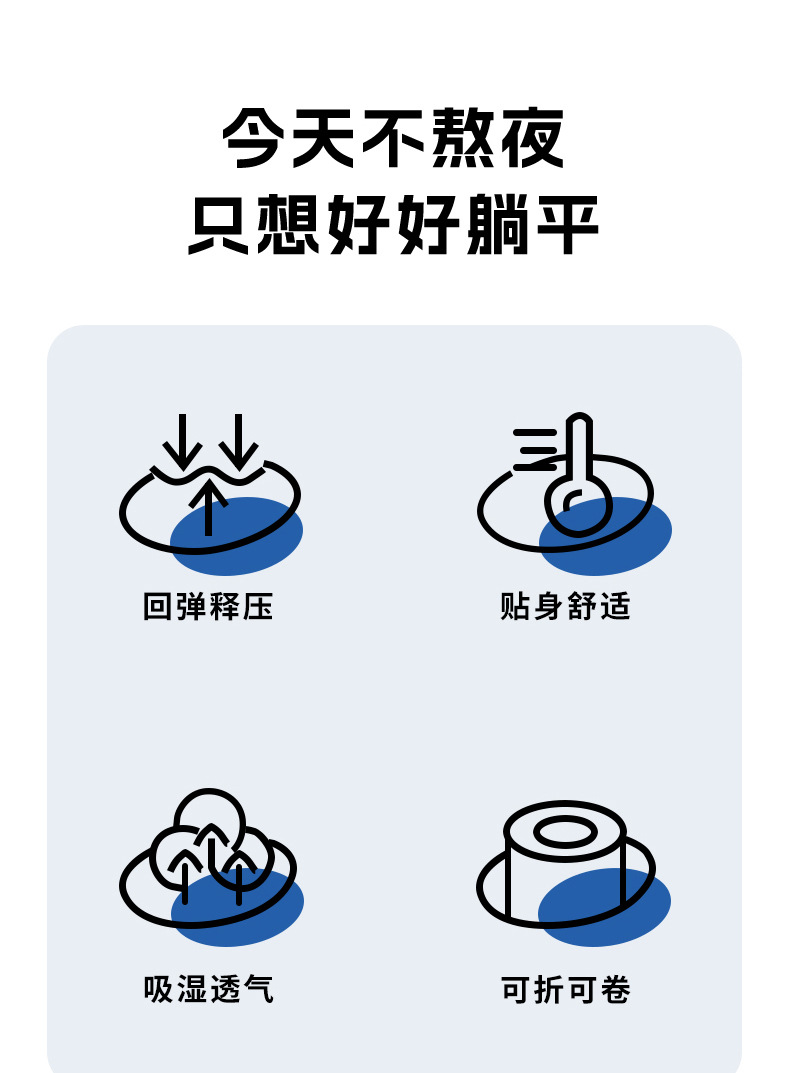 今天不熬夜
只想好好躺平

回弹释压

贴身舒适

吸湿透气

可折可卷