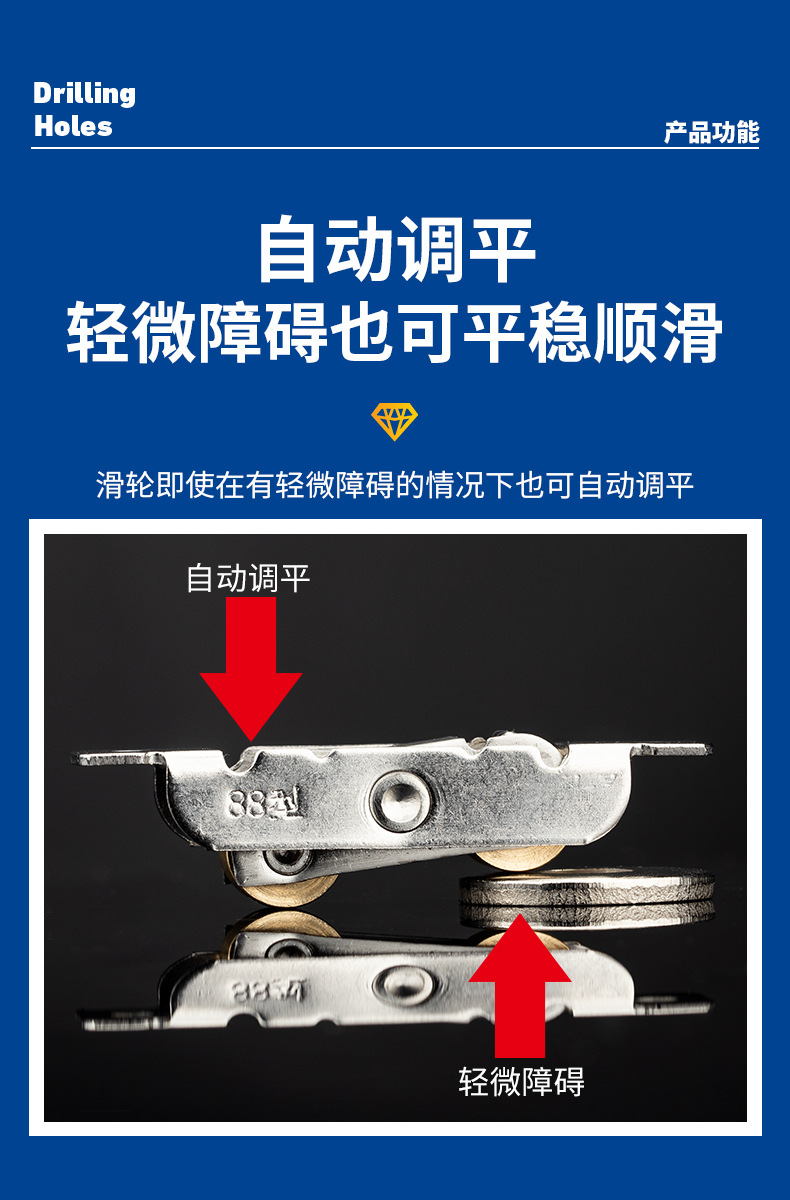 Drilling Holes

产品功能

自动调平
轻微障碍也可平稳顺滑

滑轮即使在有轻微障碍的情况下也可自动调平

自动调平

88型

轻微障碍