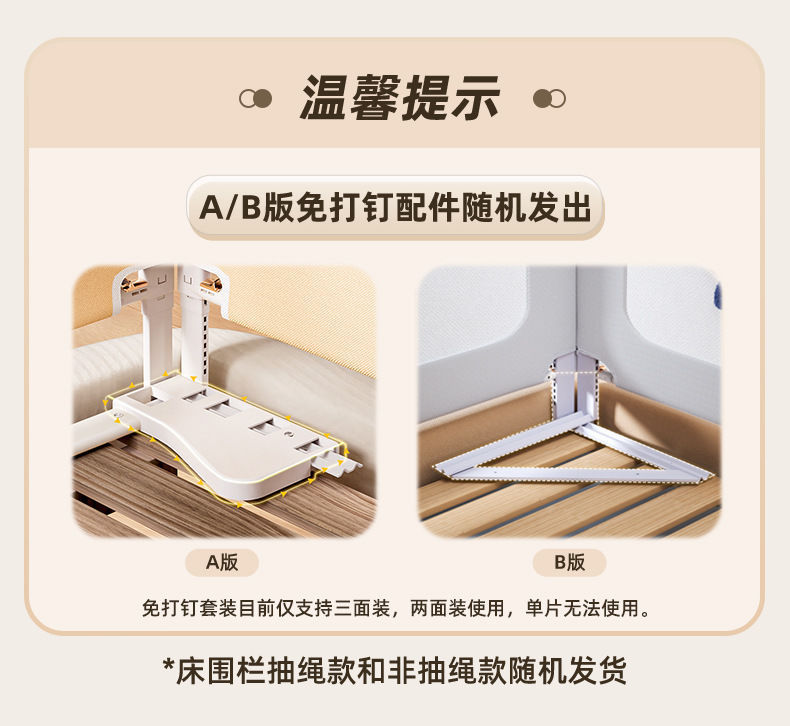 温馨提示

A/B版免打钉配件随机发出

A版

B版

免打钉套装目前仅支持三面装，两面装使用，单片无法使用。

*床围栏抽绳款和非抽绳款随机发货