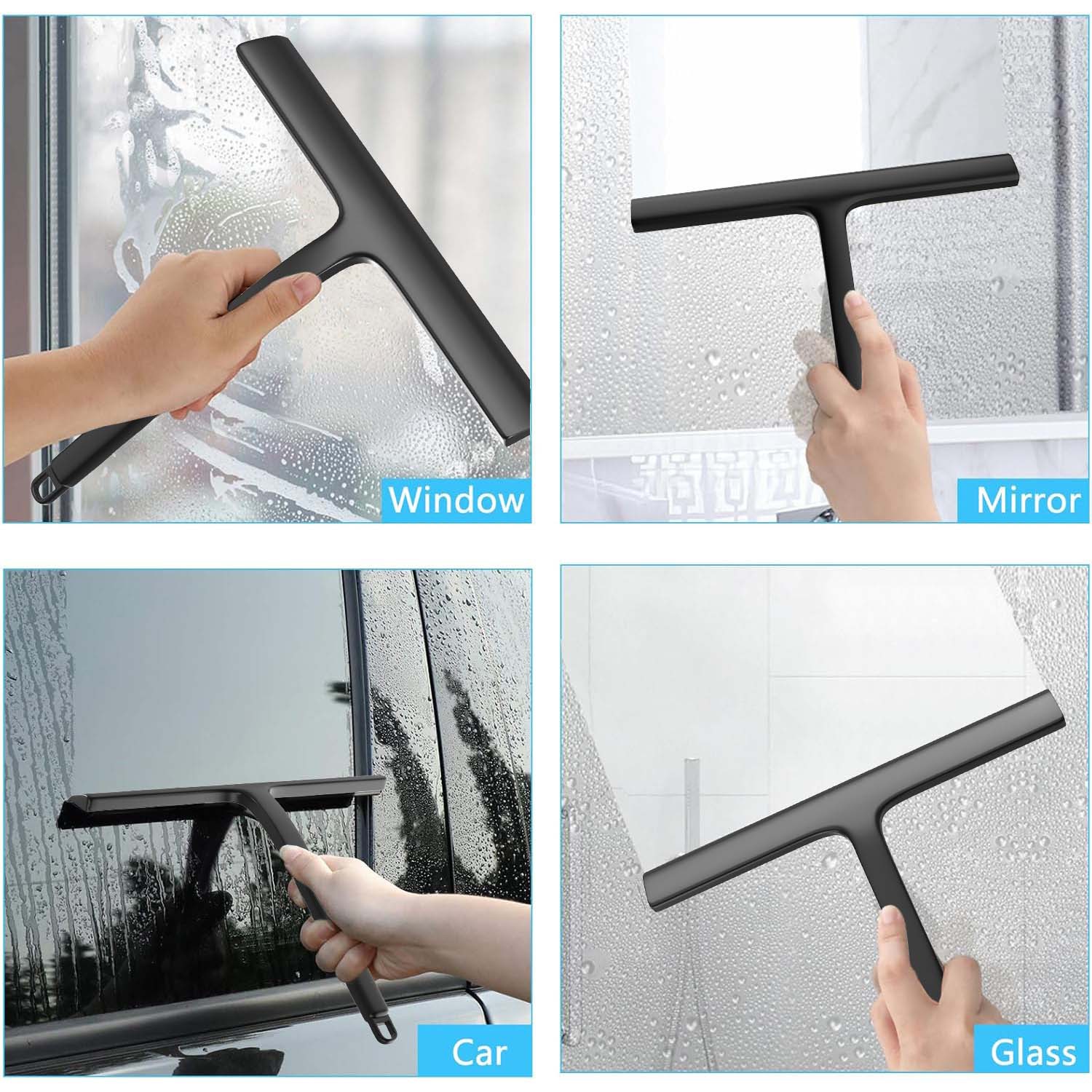 Window

Mirror

Car

Glass