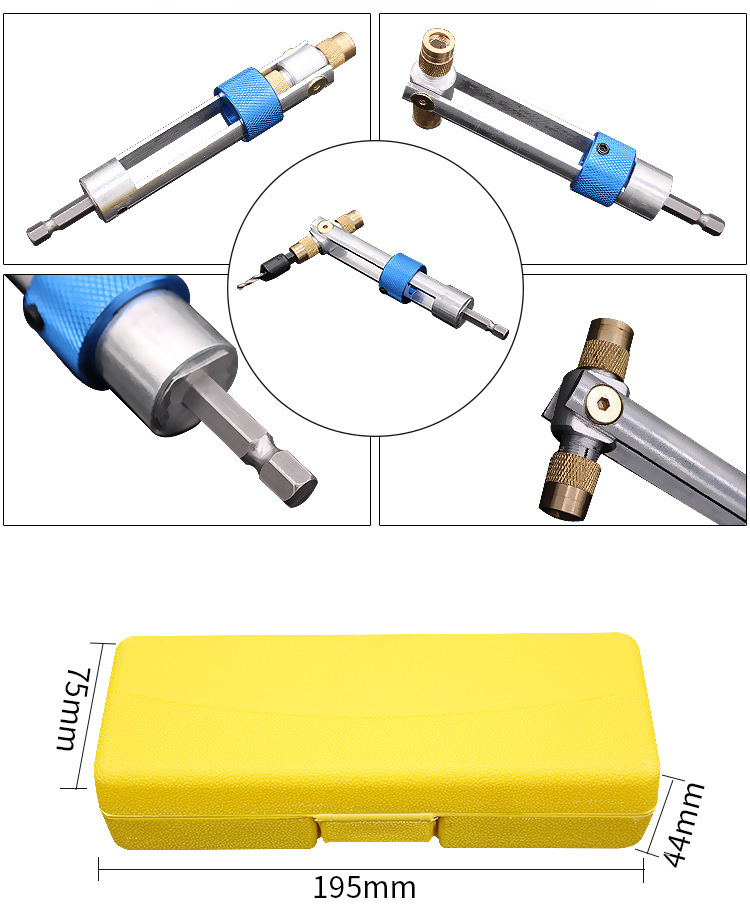 75mm
44mm
195mm