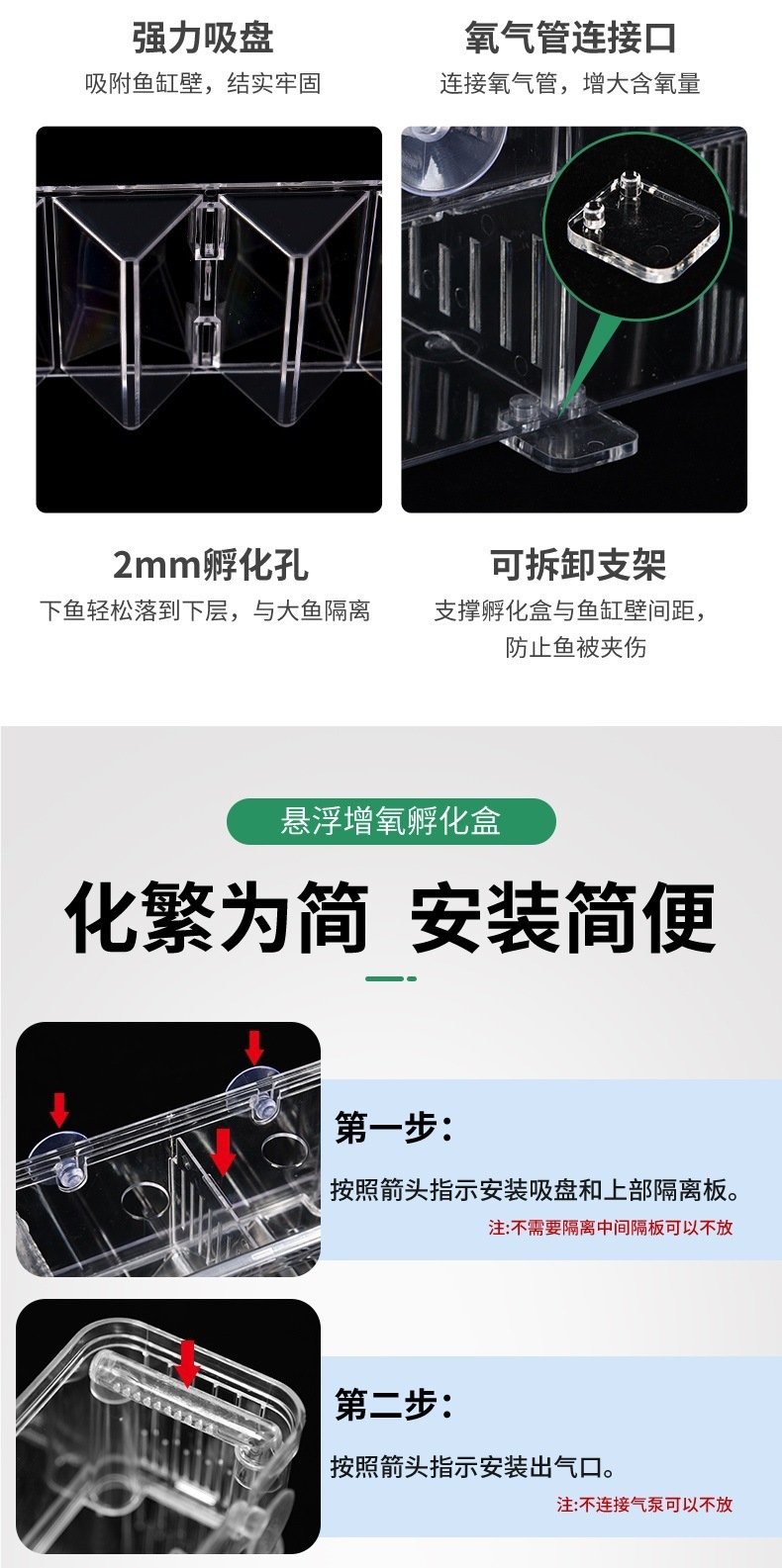 强力吸盘
吸附鱼缸壁，结实牢固

氧气管连接口
连接氧气管，增大含氧量

2mm孵化孔
下鱼轻松落到下层，与大鱼隔离

可拆卸支架
支撑孵化盒与鱼缸壁间距，防止鱼被夹伤

悬浮增氧孵化盒

化繁为简 安装简便

第一步：
按照箭头指示安装吸盘和上部隔离板。
注:不需要隔离中间隔板可以不放

第二步：
按照箭头指示安装出气口。
注:不连接气泵可以不放