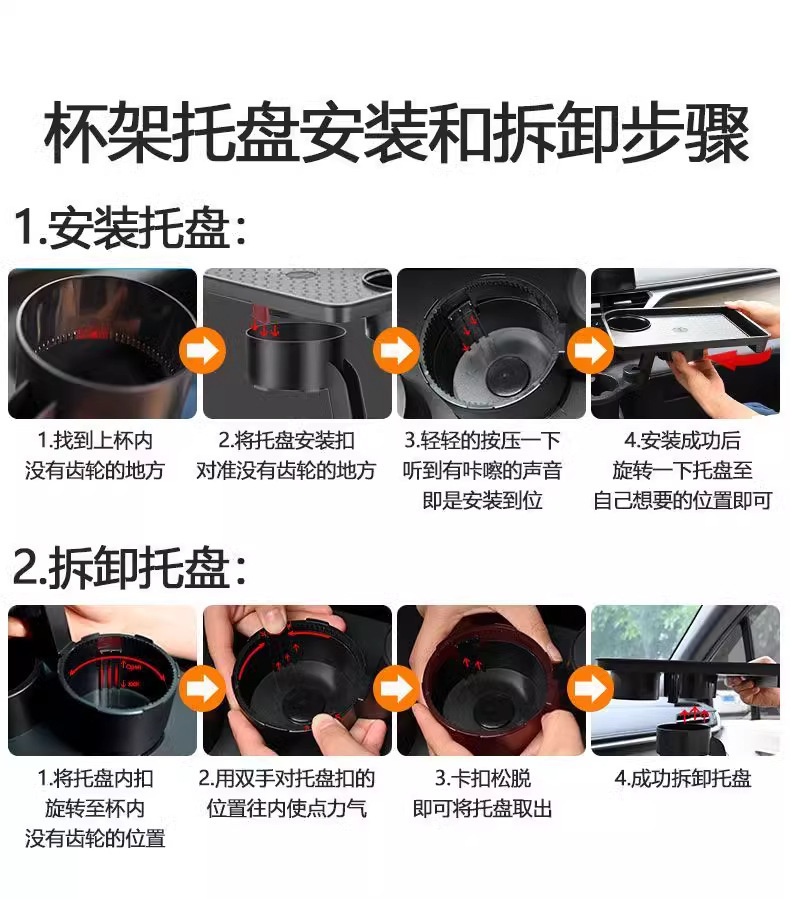 杯架托盘安装和拆卸步骤

1.安装托盘:

1.找到上杯内没有齿轮的地方

2.将托盘安装扣对准没有齿轮的地方

3.轻轻的按压一下听到有咔嚓的声音即是安装到位

4.安装成功后旋转一下托盘至自己想要的位置即可

2.拆卸托盘:

1.将托盘内扣旋转至杯内没有齿轮的位置

2.用双手对托盘扣的位置往内使点力气

3.卡扣松脱即可将托盘取出

4.成功拆卸托盘