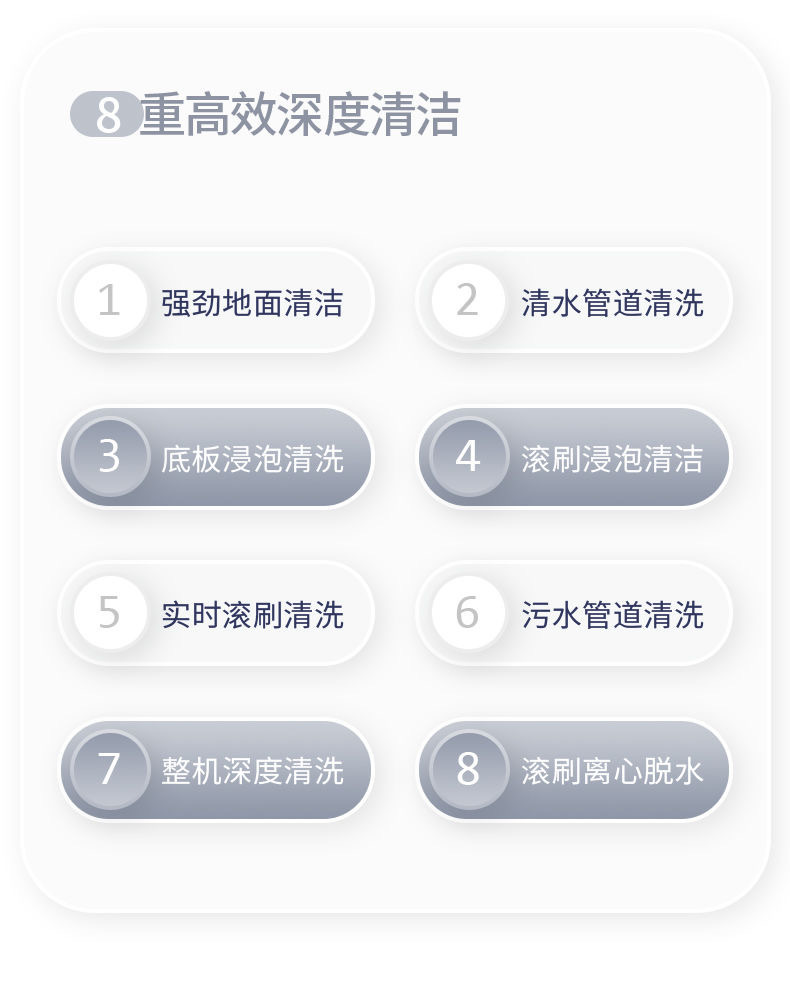 8重高效深度清洁

1 强劲地面清洁

2 清水管道清洗

3 底板浸泡清洗

4 滚刷浸泡清洁

5 实时滚刷清洗

6 污水管道清洗

7 整机深度清洗

8 滚刷离心脱水