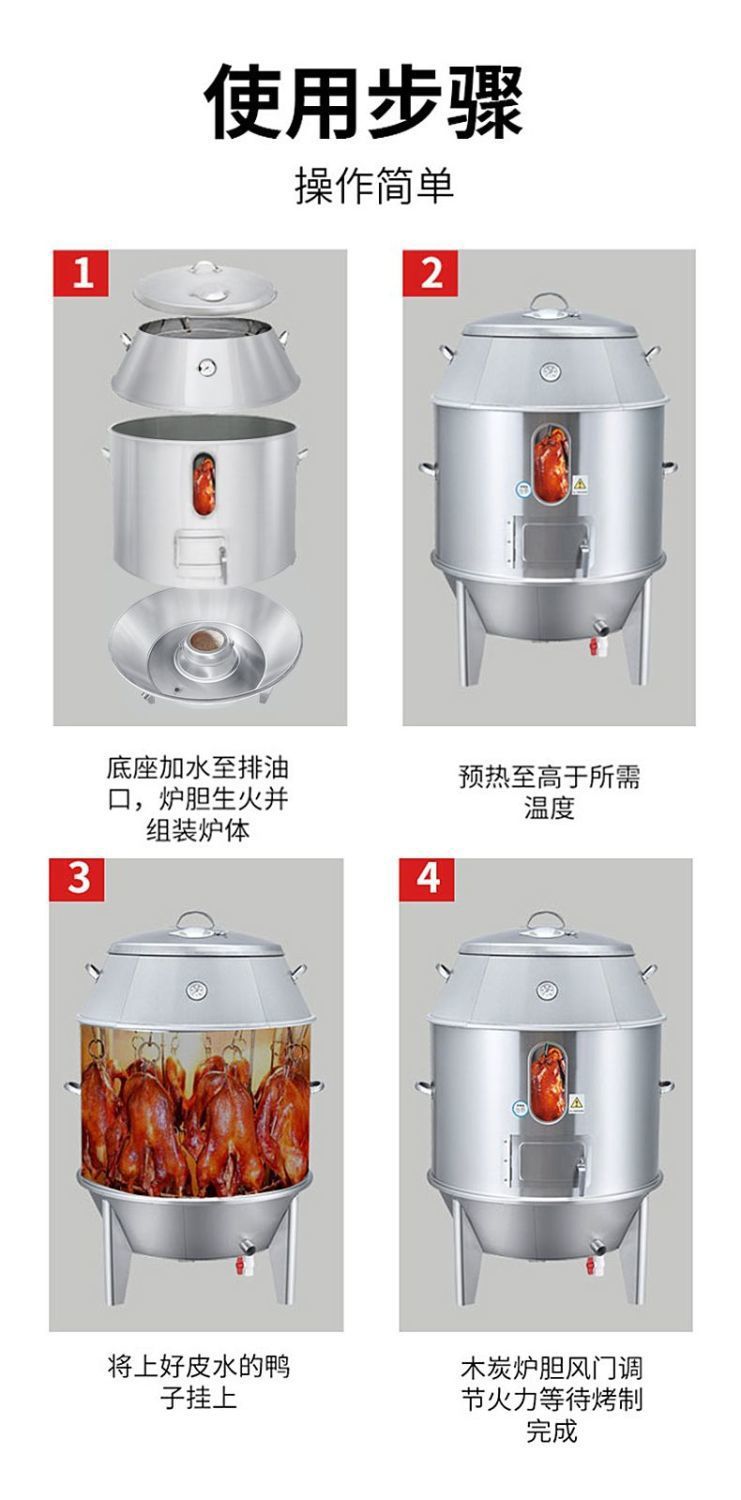 使用步骤

操作简单

1

底座加水至排油口，炉胆生火并组装炉体

2

预热至高于所需温度

3

将上好皮水的鸭子挂上

4

木炭炉胆风门调节火力等待烤制完成