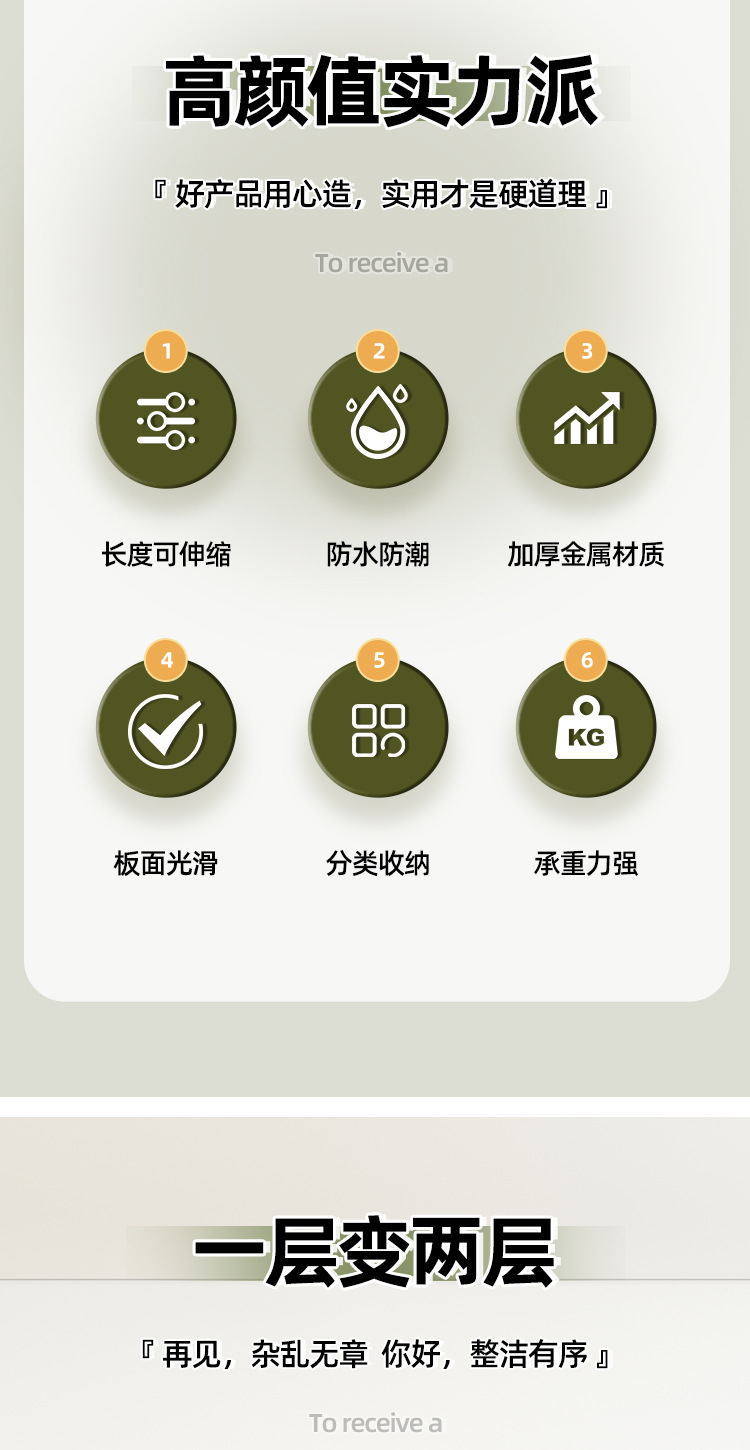 高颜值实力派

『好产品用心造，实用才是硬道理』

To receive a

1
长度可伸缩

2
防水防潮

3
加厚金属材质

4
板面光滑

5
分类收纳

6
KG
承重力强

一层变两层

『再见，杂乱无章 你好，整洁有序』

To receive a