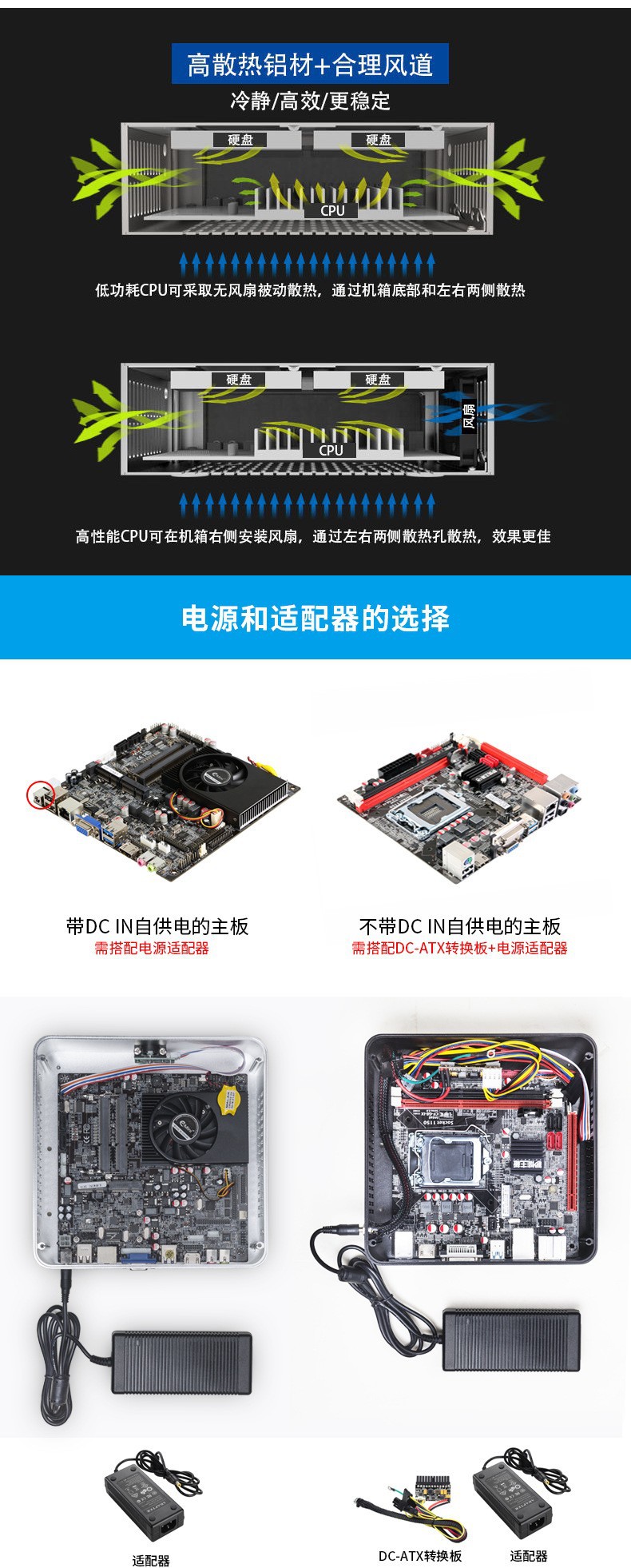 高散热铝材+合理风道

冷静/高效/更稳定

硬盘 硬盘

CPU

低功耗CPU可采取无风扇被动散热，通过机箱底部和左右两侧散热

硬盘 硬盘

风扇

CPU

高性能CPU可在机箱右侧安装风扇，通过左右两侧散热孔散热，效果更佳

电源和适配器的选择

带DC IN自供电的主板
需搭配电源适配器

不带DC IN自供电的主板
需搭配DC-ATX转换板+电源适配器

适配器

DC-ATX转换板

适配器