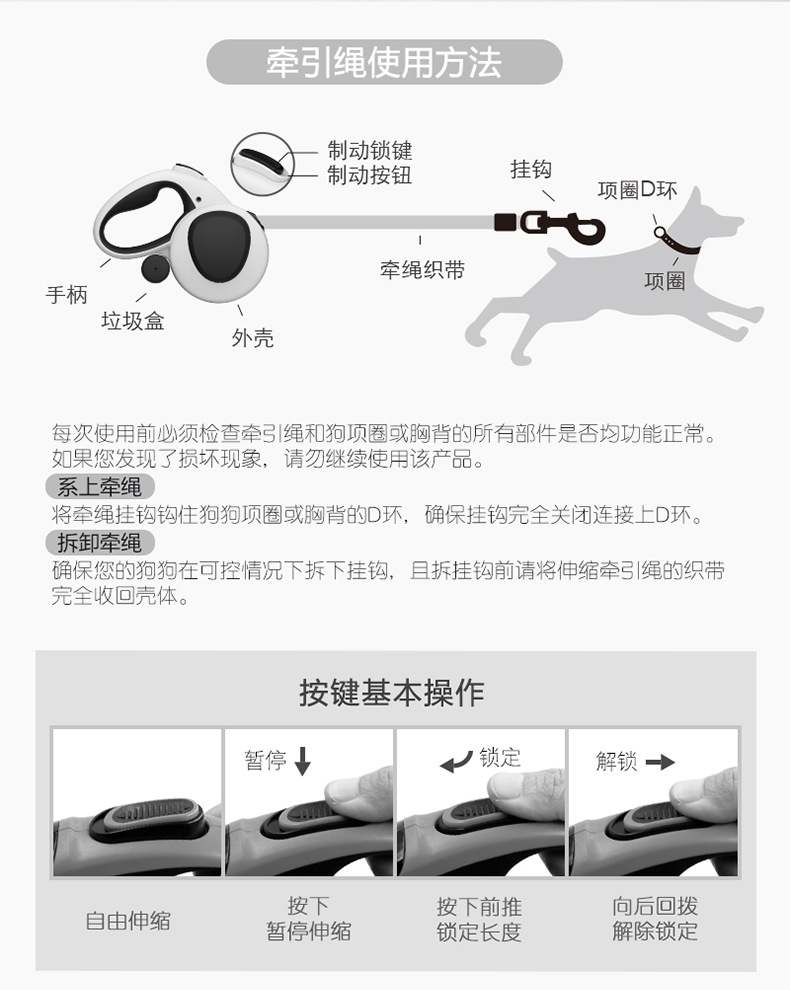 牵引绳使用方法

制动锁键
制动按钮
挂钩
项圈D环
牵绳织带
项圈
手柄
垃圾盒
外壳

每次使用前必须检查牵引绳和狗项圈或胸背的所有部件是否均功能正常。如果您发现了损坏现象，请勿继续使用该产品。

系上牵绳
将牵绳挂钩钩住狗狗项圈或胸背的D环，确保挂钩完全关闭连接上D环。

拆卸牵绳
确保您的狗狗在可控情况下拆下挂钩，且拆挂钩前请将伸缩牵引绳的织带完全收回壳体。

按键基本操作

暂停
锁定
解锁

自由伸缩
按下
暂停伸缩
按下前推
锁定长度
向后回拨
解除锁定