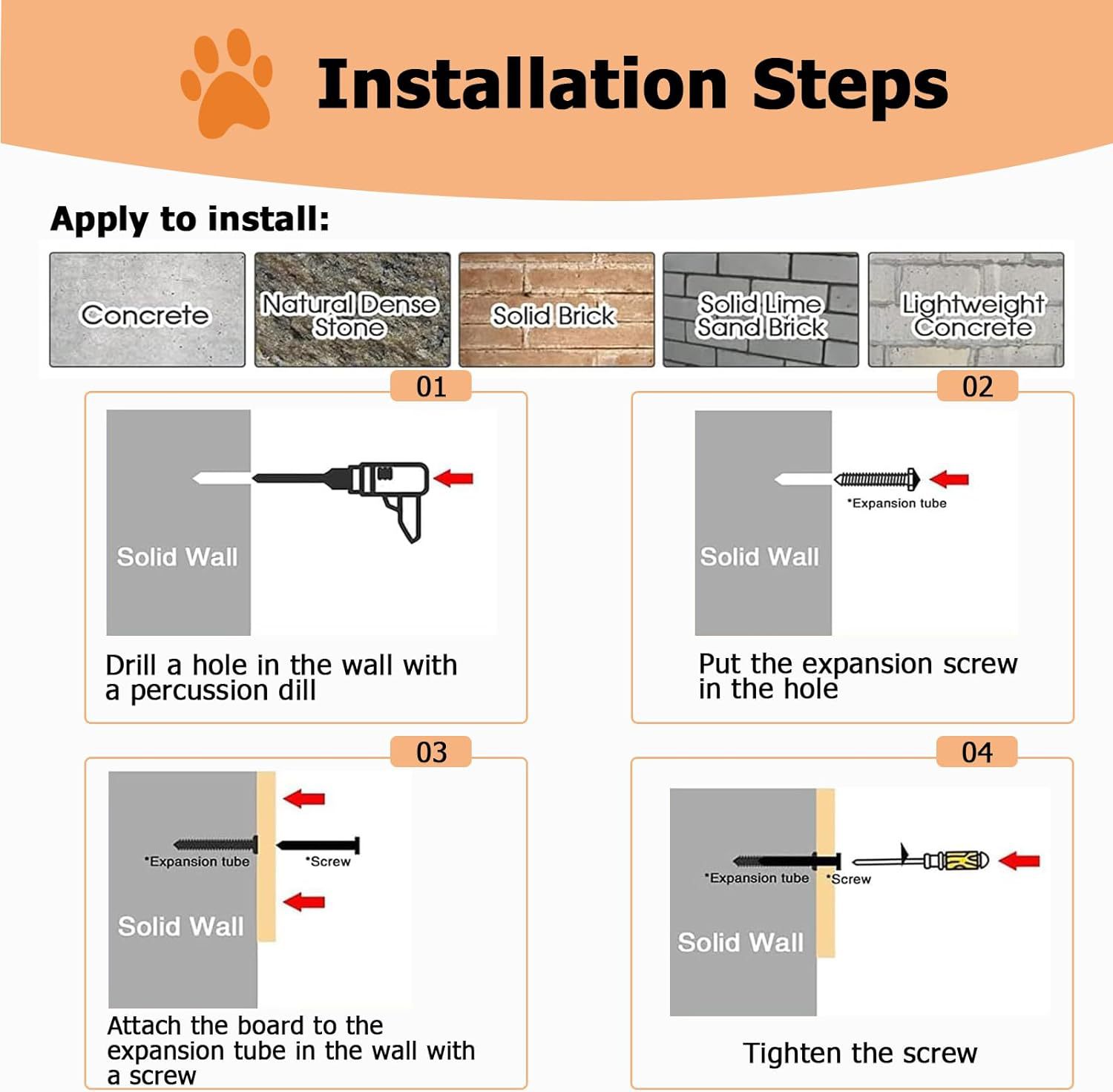 Installation Steps

Apply to install:

Concrete

Natural Dense Stone

Solid Brick

Solid Lime Sand Brick

Lightweight Concrete

01

Solid Wall

Drill a hole in the wall with a percussion dill

02

*Expansion tube

Solid Wall

Put the expansion screw in the hole

03

*Expansion tube

*Screw

Solid Wall

Attach the board to the expansion tube in the wall with a screw

04

*Expansion tube

*Screw

Solid Wall

Tighten the screw