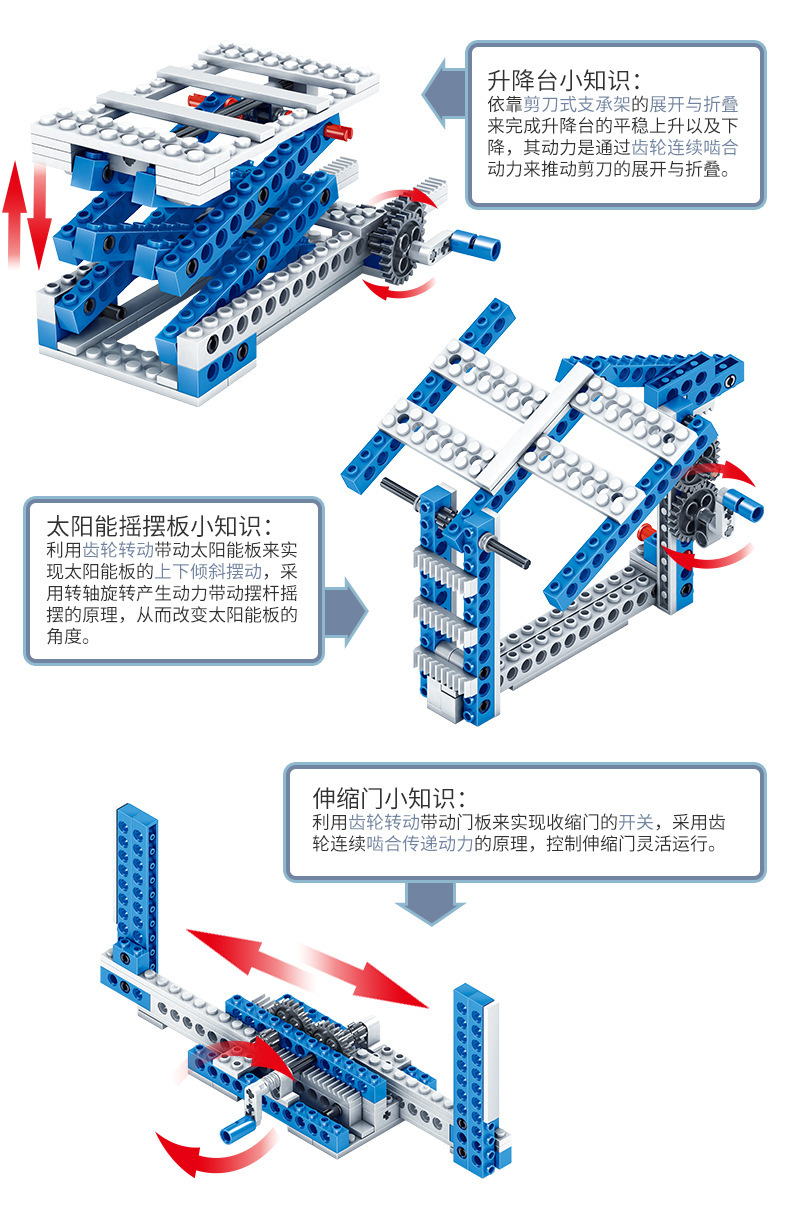 升降台小知识：
依靠剪刀式支承架的展开与折叠来完成升降台的平稳上升以及下降，其动力是通过齿轮连续啮合动力来推动剪刀的展开与折叠。

太阳能摇摆板小知识：
利用齿轮转动带动太阳能板来实现太阳能板的上下倾斜摆动，采用转轴旋转产生动力带动摆杆摇摆的原理，从而改变太阳能板的角度。

伸缩门小知识：
利用齿轮转动带动门板来实现收缩门的开关，采用齿轮连续啮合传递动力的原理，控制伸缩门灵活运行。