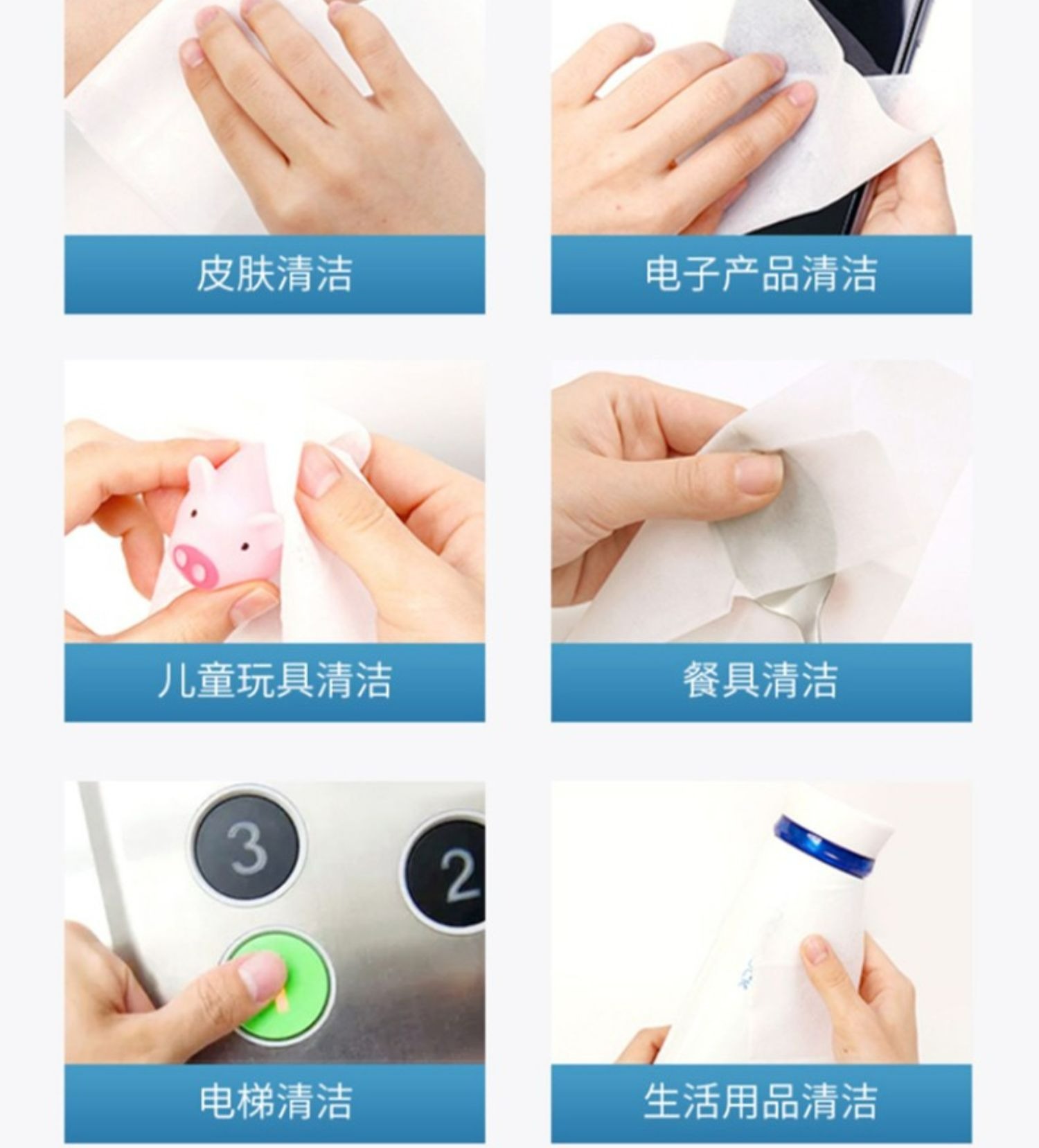 皮肤清洁

电子产品清洁

儿童玩具清洁

餐具清洁

3

2

电梯清洁

生活用品清洁