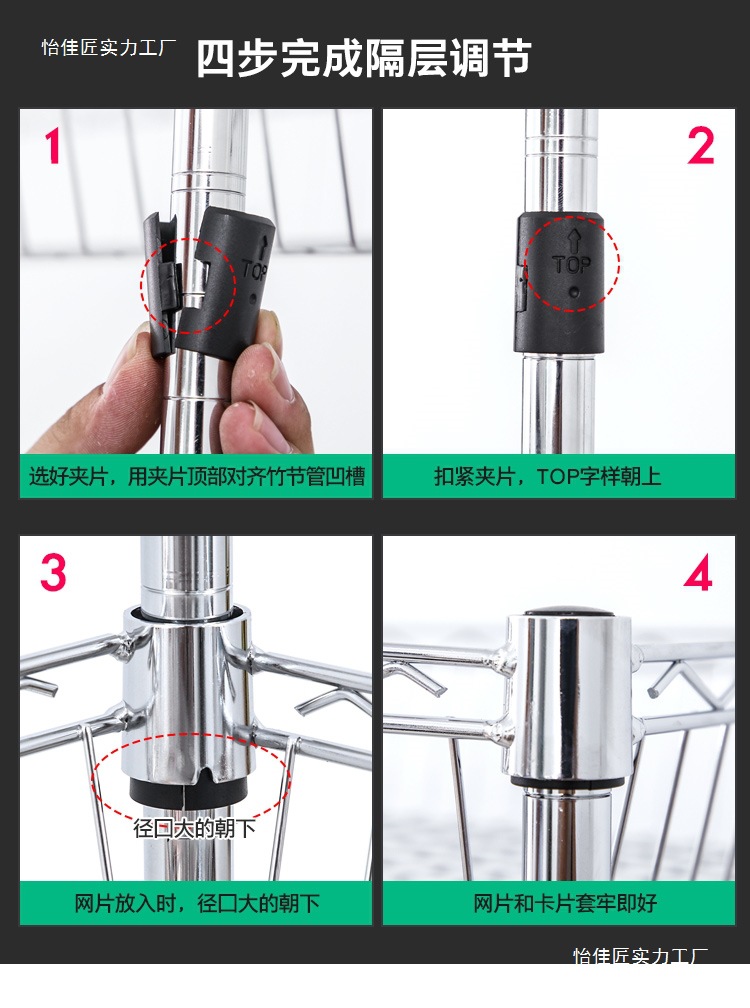 怡佳匠实力工厂

四步完成隔层调节

1

TOP

选好夹片，用夹片顶部对齐竹节管凹槽

2

TOP

扣紧夹片，TOP字样朝上

3

径口大的朝下

网片放入时，径口大的朝下

4

网片和卡片套牢即好

怡佳匠实力工厂