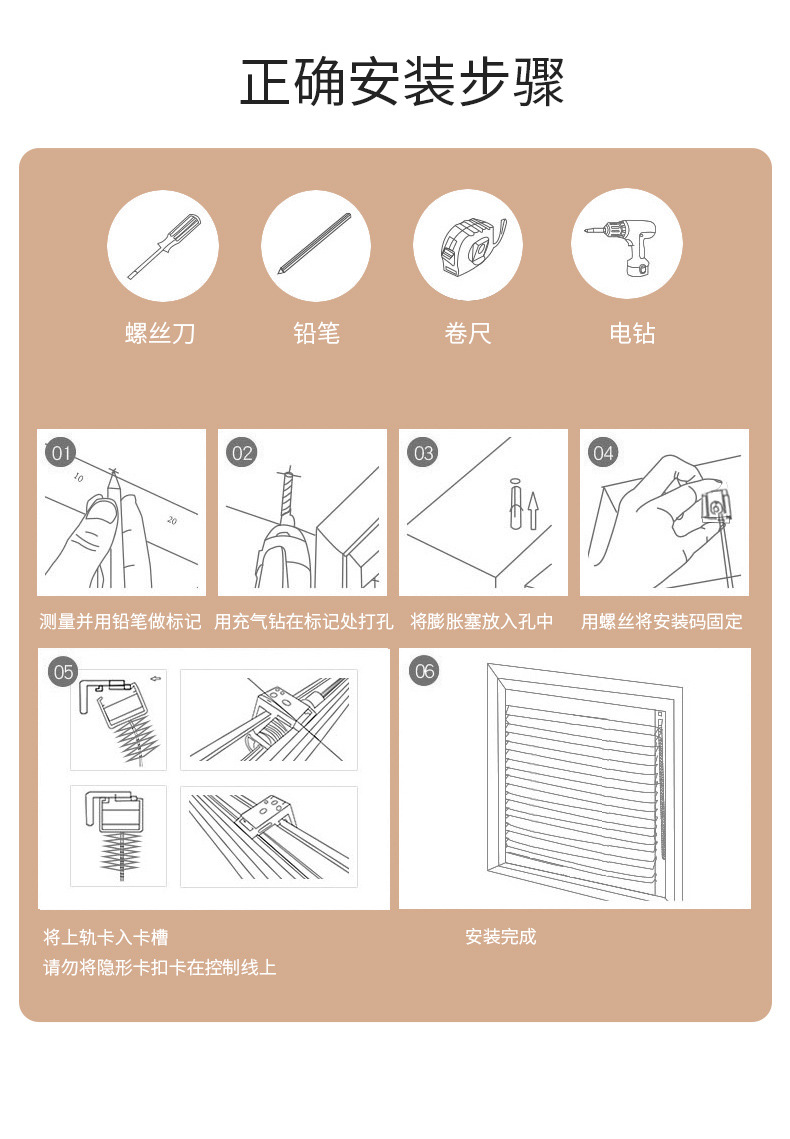 正确安装步骤

螺丝刀　铅笔　卷尺　电钻

01
10
20
测量并用铅笔做标记

02
用充气钻在标记处打孔

03
将膨胀塞放入孔中

04
用螺丝将安装码固定

05
将上轨卡入卡槽
请勿将隐形卡扣卡在控制线上

06
安装完成