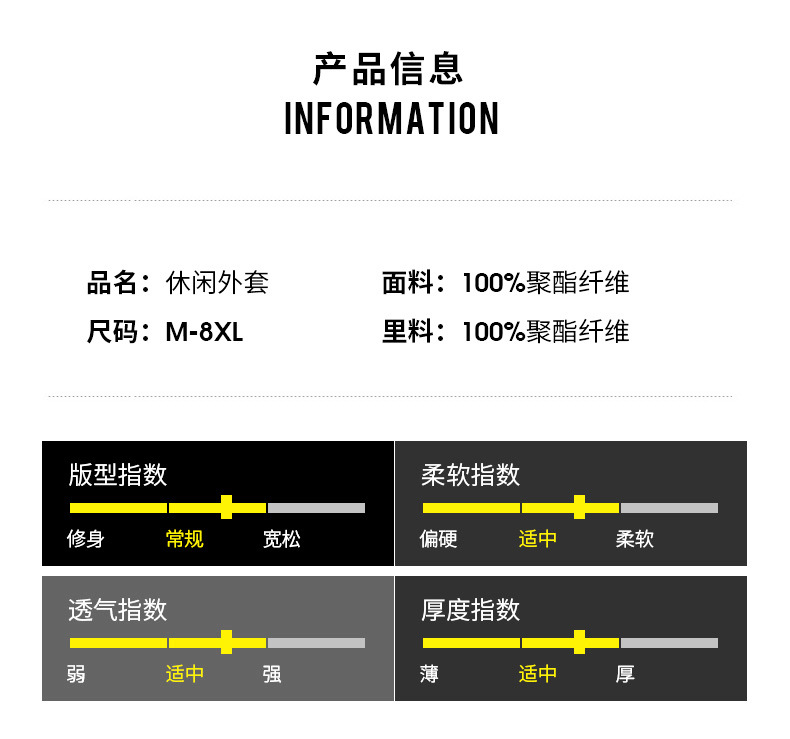 产品信息
INFORMATION

品名：休闲外套

尺码：M-8XL

面料：100%聚酯纤维

里料：100%聚酯纤维

版型指数

修身 常规 宽松

柔软指数

偏硬 适中 柔软

透气指数

弱 适中 强

厚度指数

薄 适中 厚