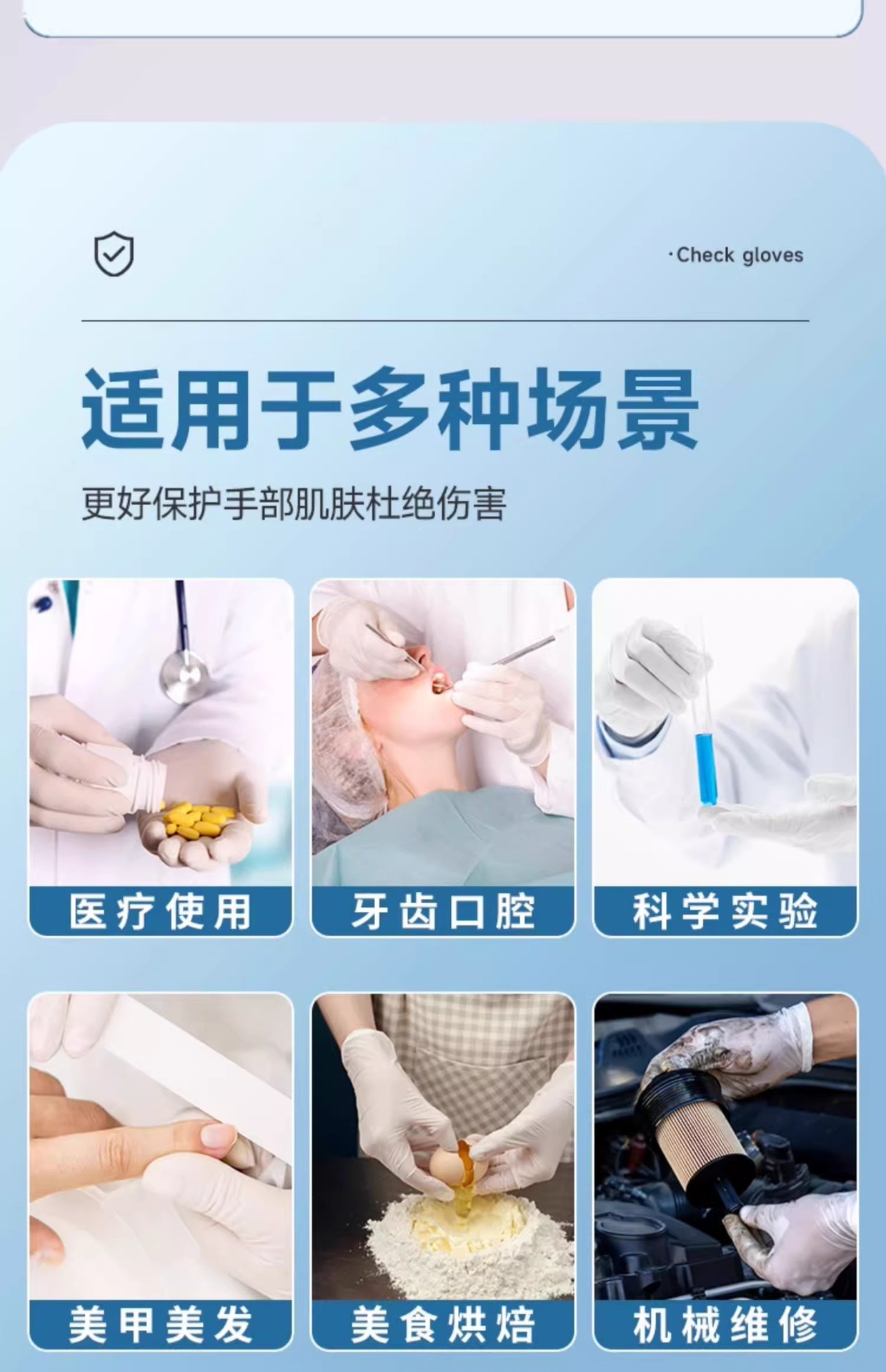 ·Check gloves

适用于多种场景

更好保护手部肌肤杜绝伤害

医疗使用

牙齿口腔

科学实验

美甲美发

美食烘焙

机械维修