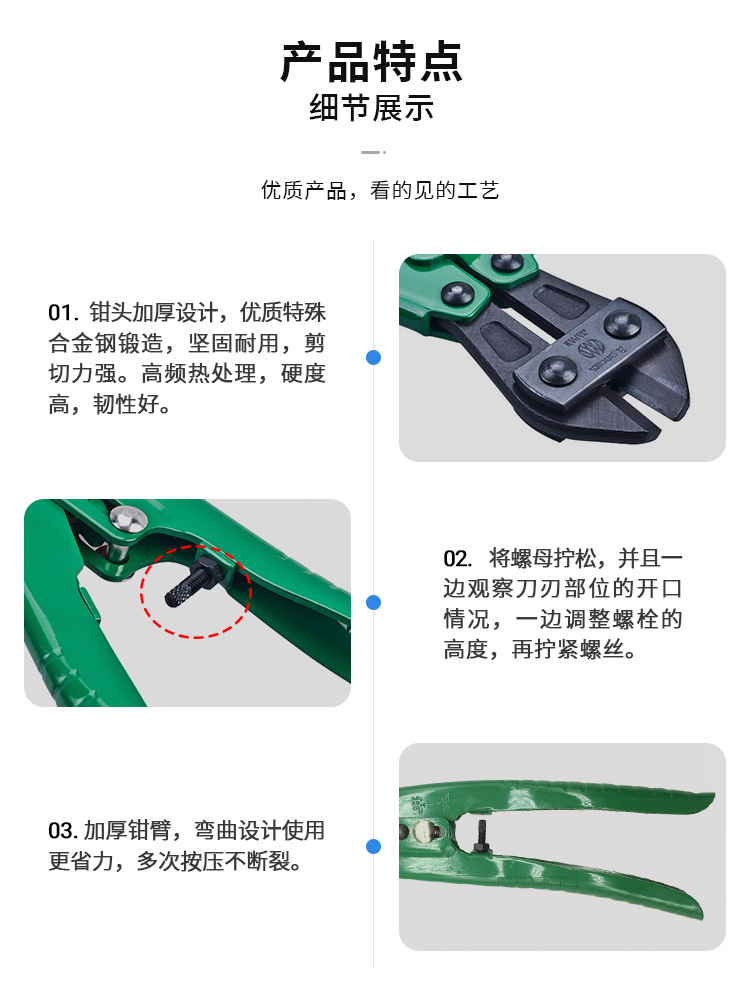 产品特点
细节展示

优质产品，看的见的工艺

01. 钳头加厚设计，优质特殊合金钢锻造，坚固耐用，剪切力强。高频热处理，硬度高，韧性好。

02. 将螺母拧松，并且一边观察刀刃部位的开口情况，一边调整螺栓的高度，再拧紧螺丝。

03. 加厚钳臂，弯曲设计使用更省力，多次按压不断裂。