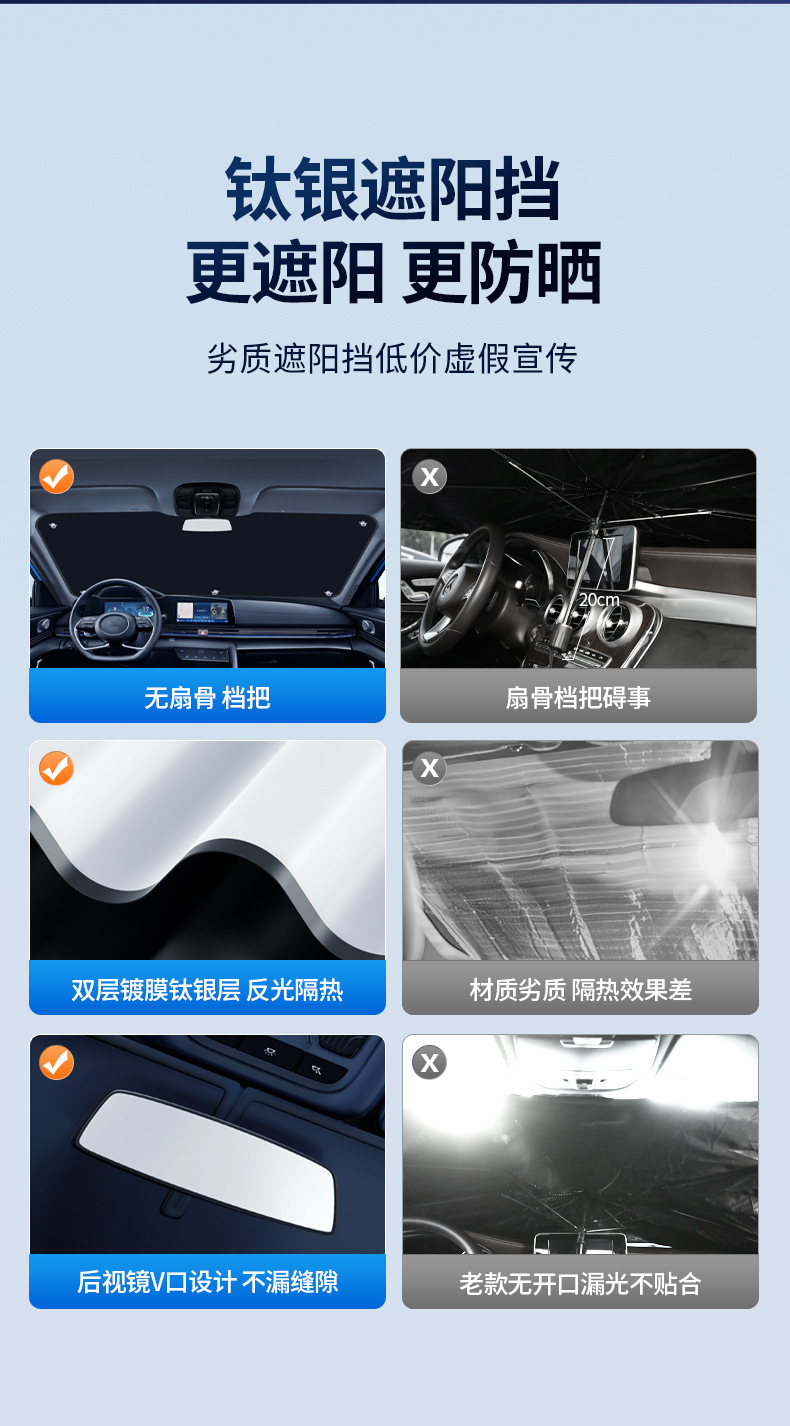 钛银遮阳挡
更遮阳 更防晒

劣质遮阳挡低价虚假宣传

无扇骨 档把

X

20cm

扇骨档把碍事

双层镀膜钛银层 反光隔热

X

材质劣质 隔热效果差

后视镜V口设计 不漏缝隙

X

老款无开口漏光不贴合