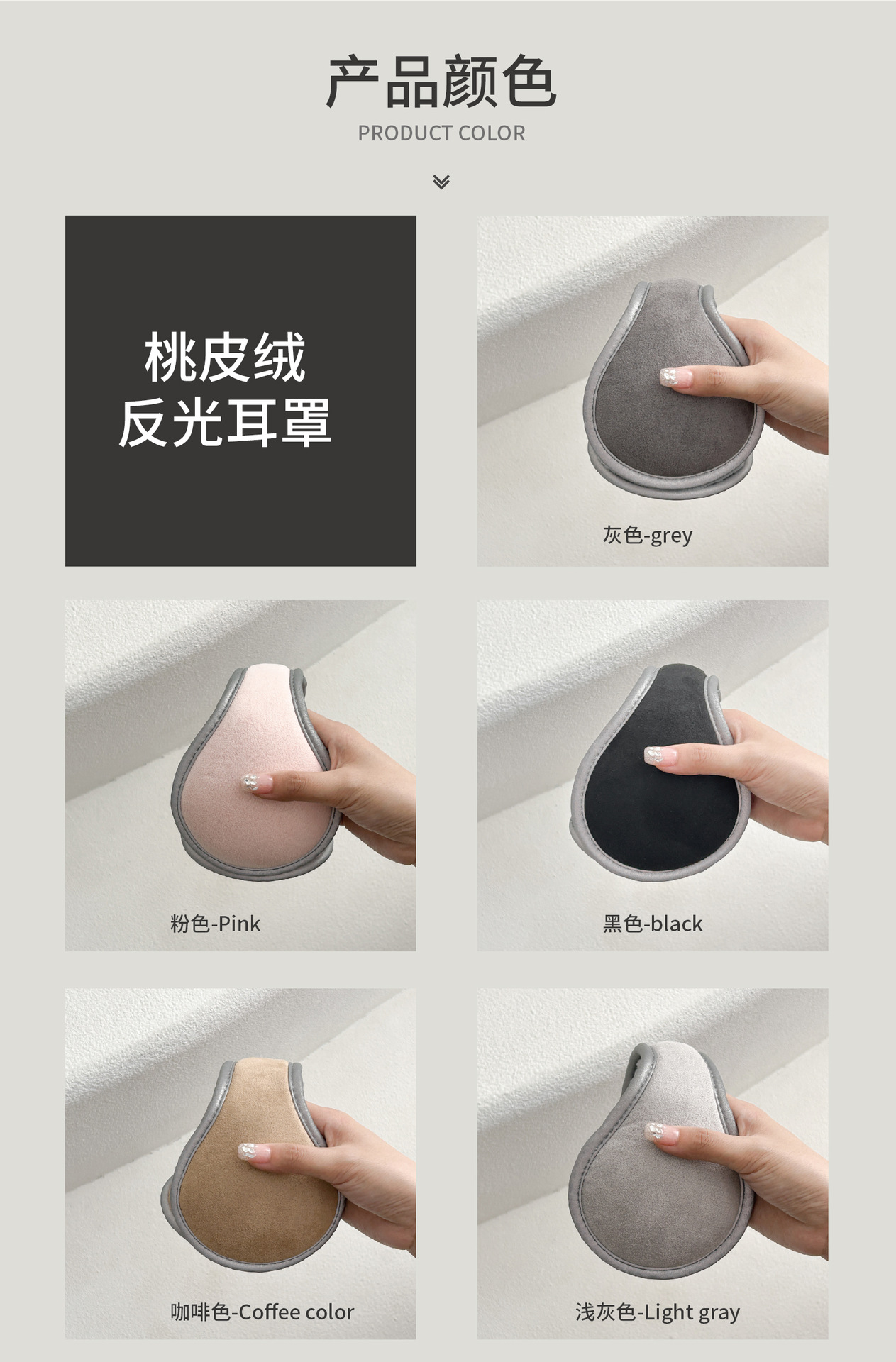 产品颜色
PRODUCT COLOR

桃皮绒
反光耳罩

灰色-grey

粉色-Pink

黑色-black

咖啡色-Coffee color

浅灰色-Light gray