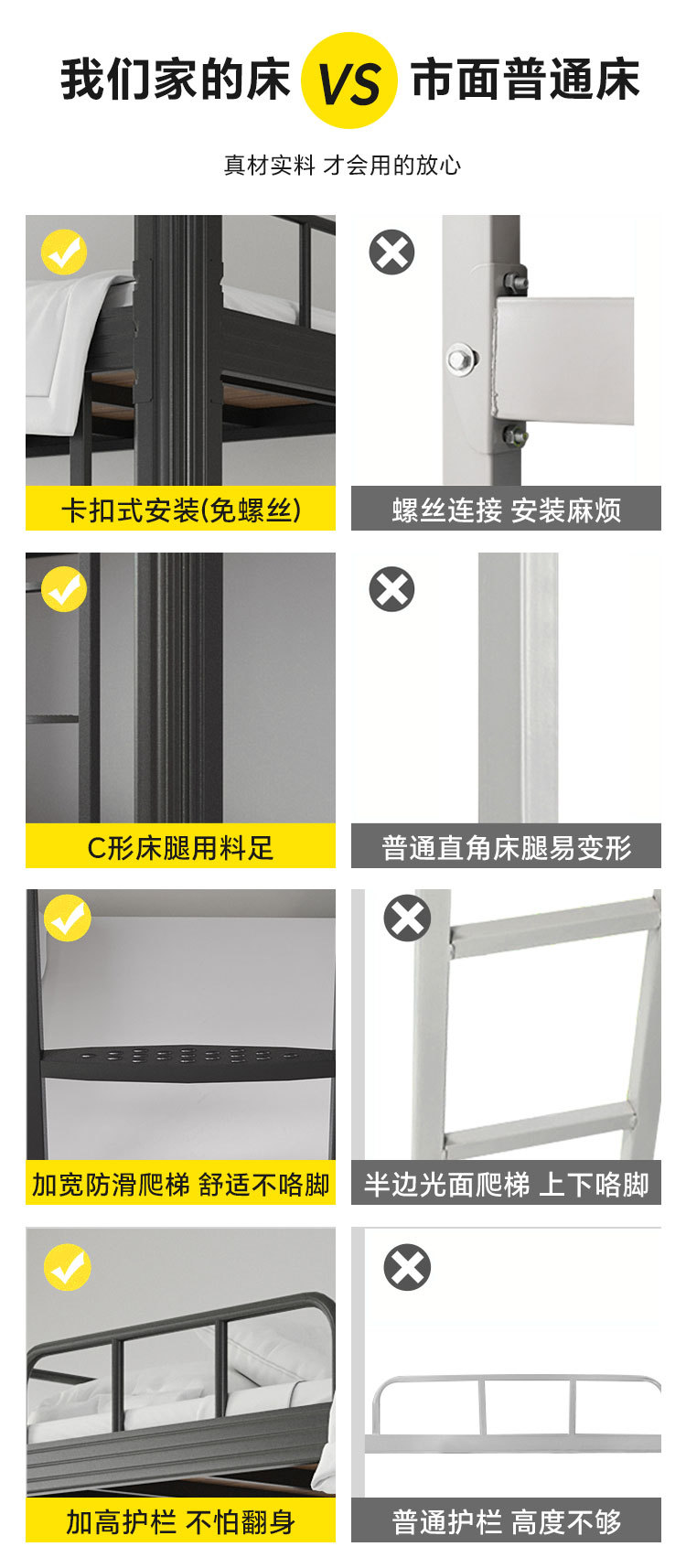 我们家的床 VS 市面普通床

真材实料 才会用的放心

卡扣式安装(免螺丝)

螺丝连接 安装麻烦

C形床腿用料足

普通直角床腿易变形

加宽防滑爬梯 舒适不咯脚

半边光面爬梯 上下咯脚

加高护栏 不怕翻身

普通护栏 高度不够