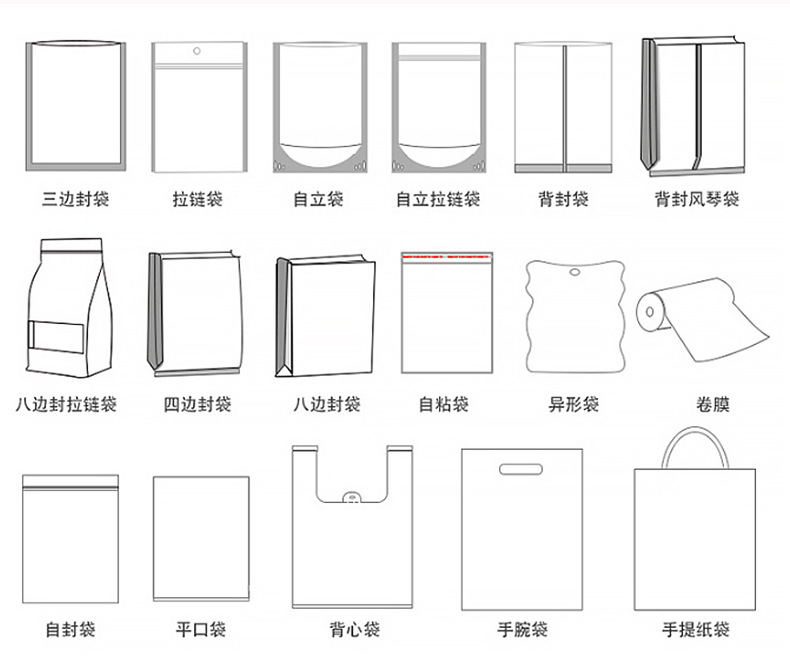 三边封袋 拉链袋 自立袋 自立拉链袋 背封袋 背封风琴袋

八边封拉链袋 四边封袋 八边封袋 自粘袋 异形袋 卷膜

自封袋 平口袋 背心袋 手腕袋 手提纸袋