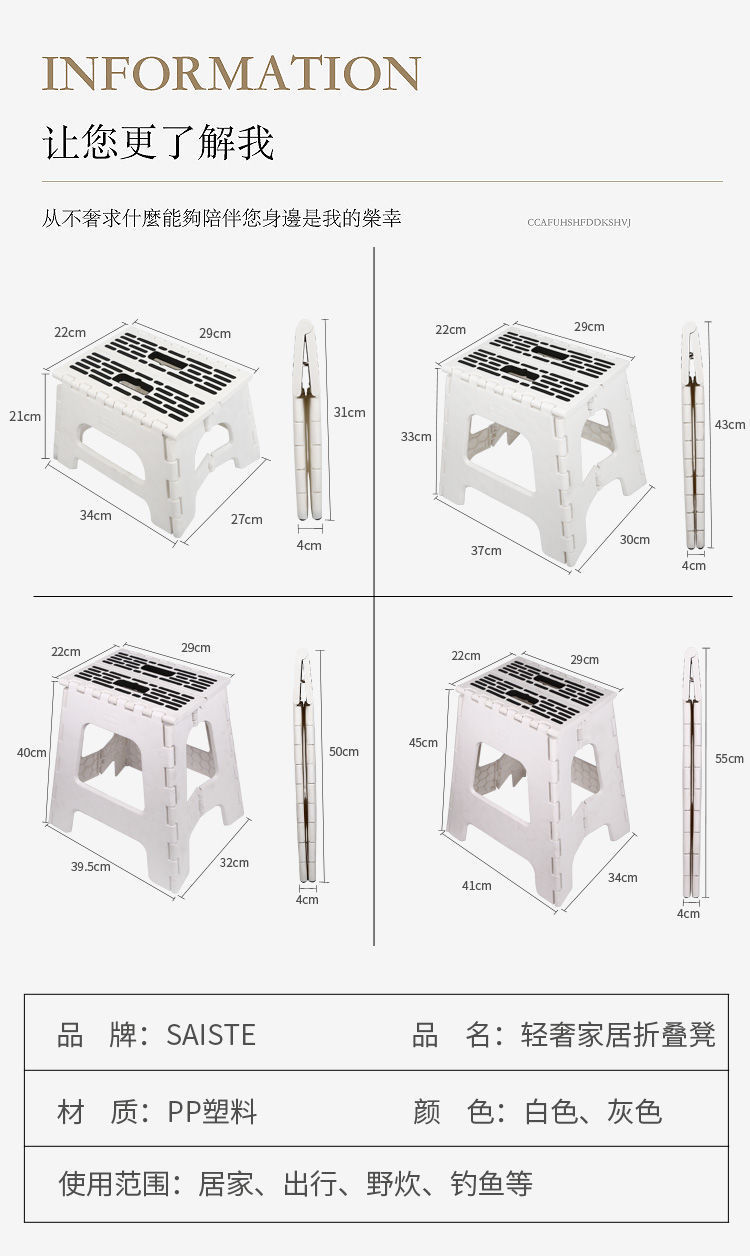 INFORMATION

让您更了解我

从不奢求什麽能夠陪伴您身邊是我的榮幸

CCAFUHSHFDDKSHVJ

22cm
29cm
21cm
34cm
27cm
31cm
4cm

22cm
29cm
33cm
37cm
30cm
43cm
4cm

22cm
29cm
40cm
39.5cm
32cm
50cm
4cm

22cm
29cm
45cm
41cm
34cm
55cm
4cm

| 品　牌：SAISTE | 品　名：轻奢家居折叠凳 |
|---|---|
| 材　质：PP塑料 | 颜　色：白色、灰色 |
| 使用范围：居家、出行、野炊、钓鱼等 | |