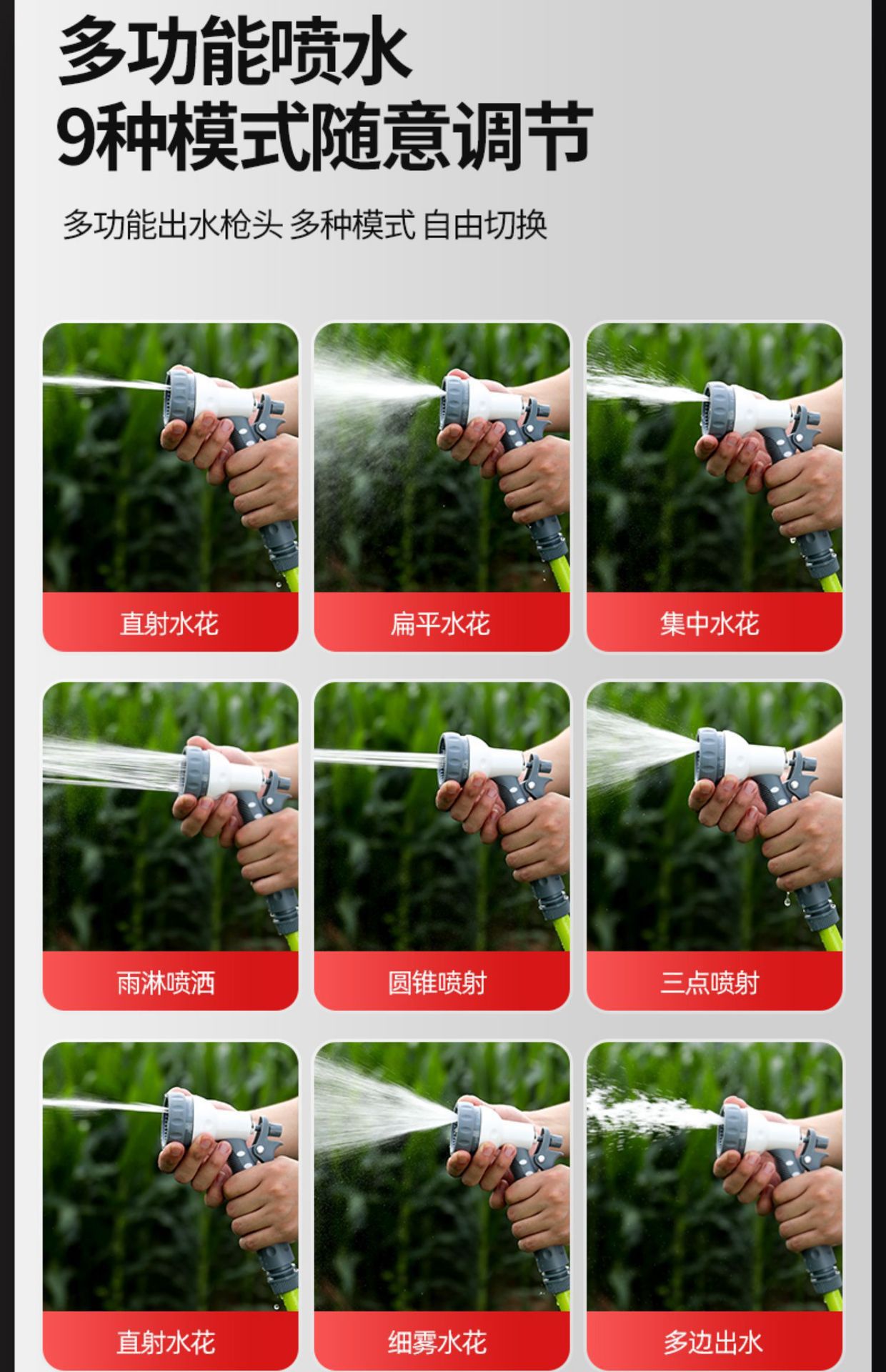 多功能喷水
9种模式随意调节

多功能出水枪头 多种模式 自由切换

直射水花

扁平水花

集中水花

雨淋喷洒

圆锥喷射

三点喷射

直射水花

细雾水花

多边出水