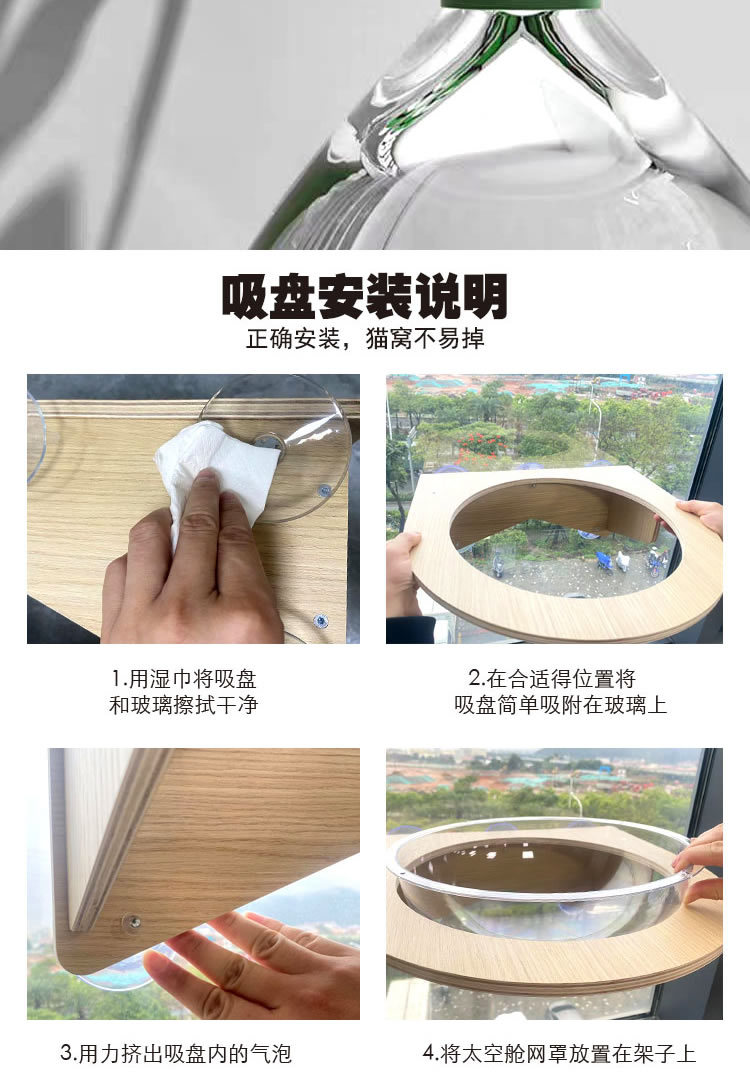 吸盘安装说明
正确安装，猫窝不易掉

1.用湿巾将吸盘和玻璃擦拭干净

2.在合适得位置将吸盘简单吸附在玻璃上

3.用力挤出吸盘内的气泡

4.将太空舱网罩放置在架子上