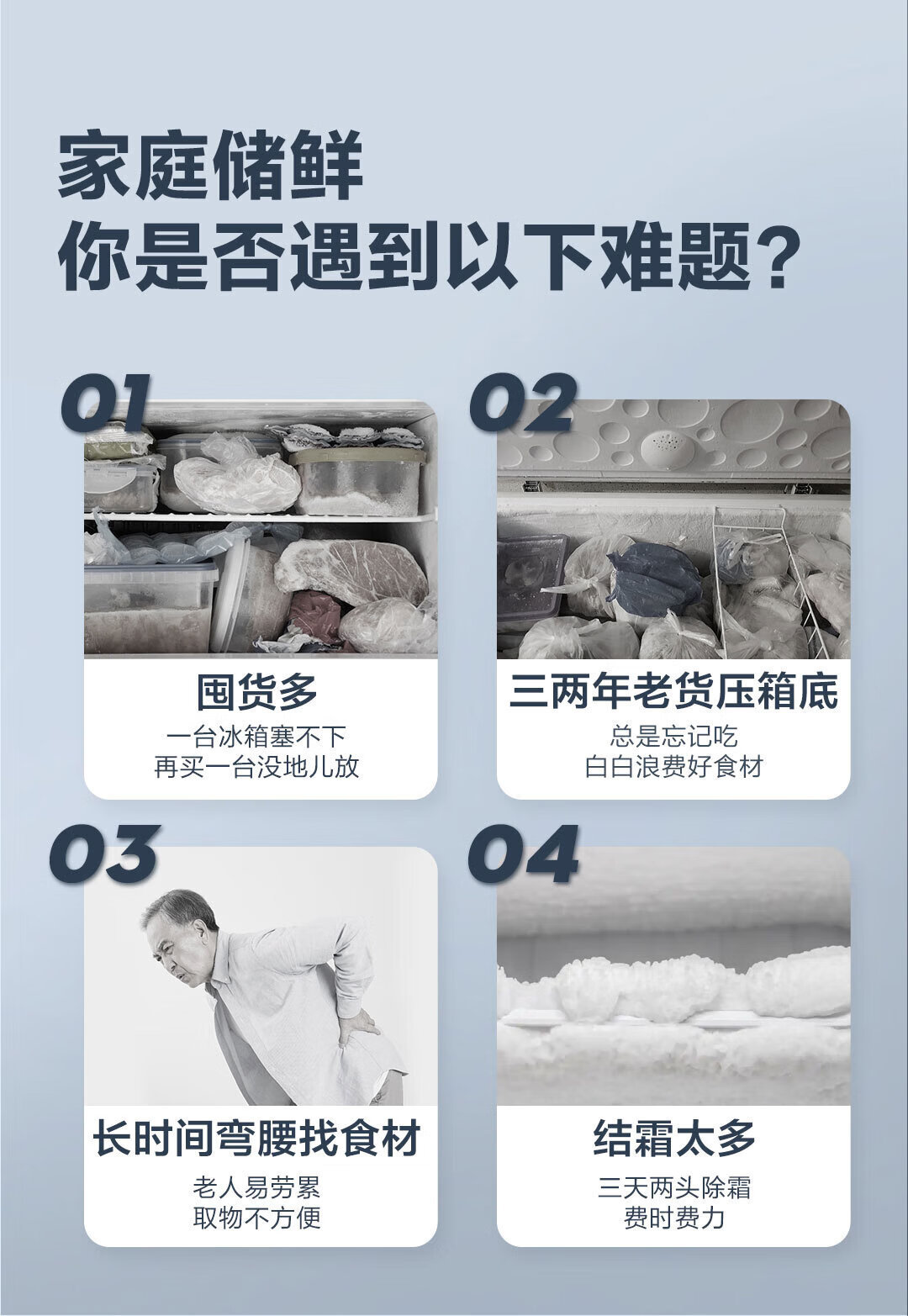 家庭储鲜
你是否遇到以下难题?

01

囤货多

一台冰箱塞不下
再买一台没地儿放

02

三两年老货压箱底

总是忘记吃
白白浪费好食材

03

长时间弯腰找食材

老人易劳累
取物不方便

04

结霜太多

三天两头除霜
费时费力