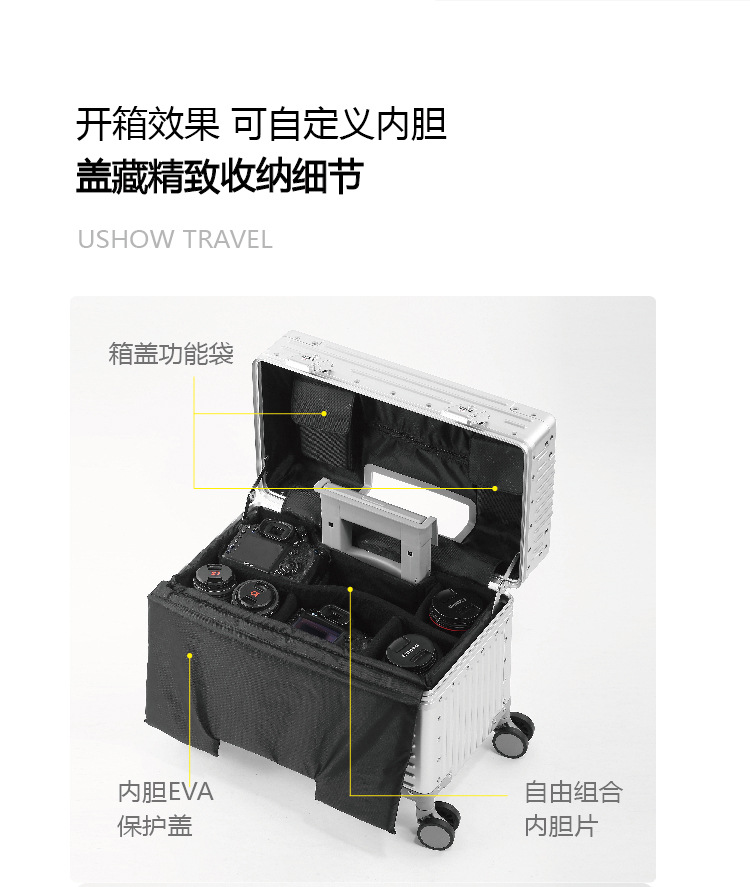 开箱效果 可自定义内胆
盖藏精致收纳细节

USHOW TRAVEL

箱盖功能袋

内胆EVA
保护盖

自由组合
内胆片