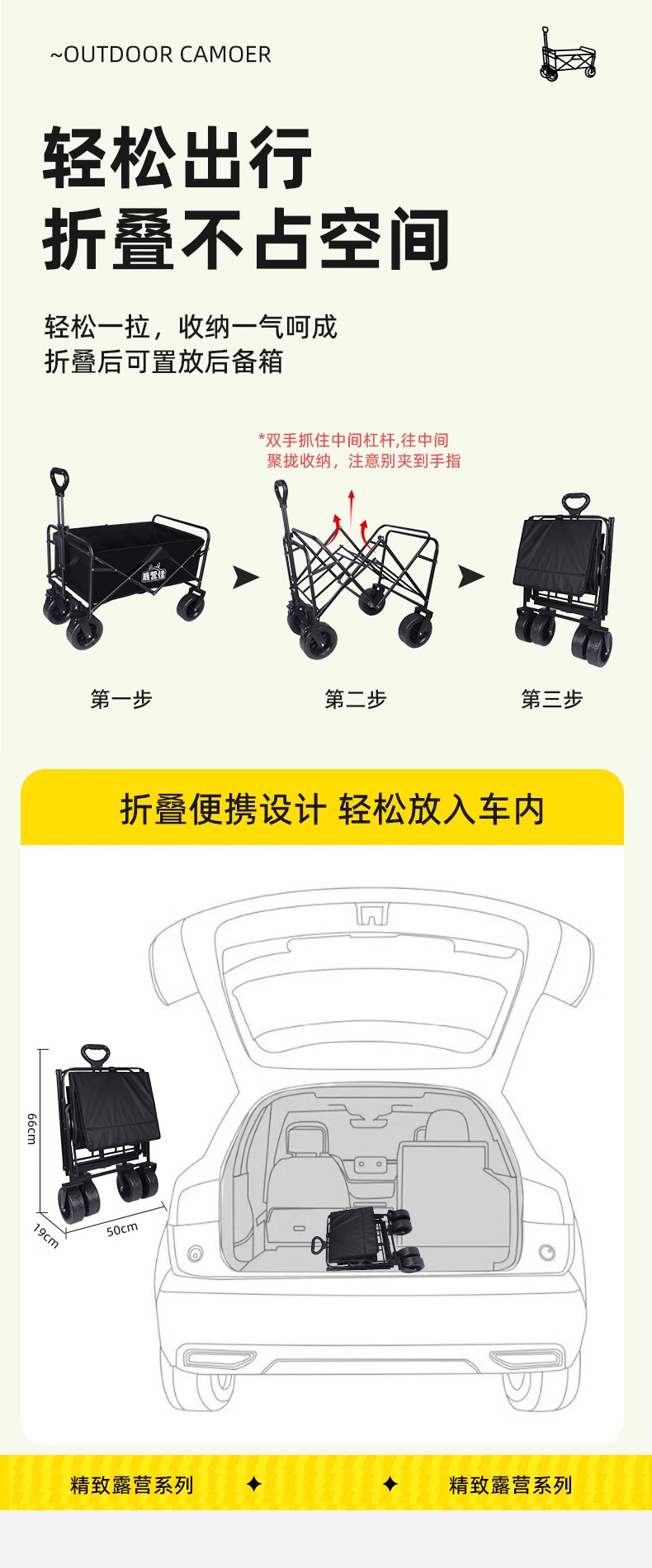 ~OUTDOOR CAMOER

轻松出行
折叠不占空间

轻松一拉，收纳一气呵成
折叠后可置放后备箱

*双手抓住中间杠杆,往中间聚拢收纳，注意别夹到手指

鹿营佳

第一步

第二步

第三步

折叠便携设计 轻松放入车内

66cm

19cm

50cm

精致露营系列 ✦ ✦ 精致露营系列