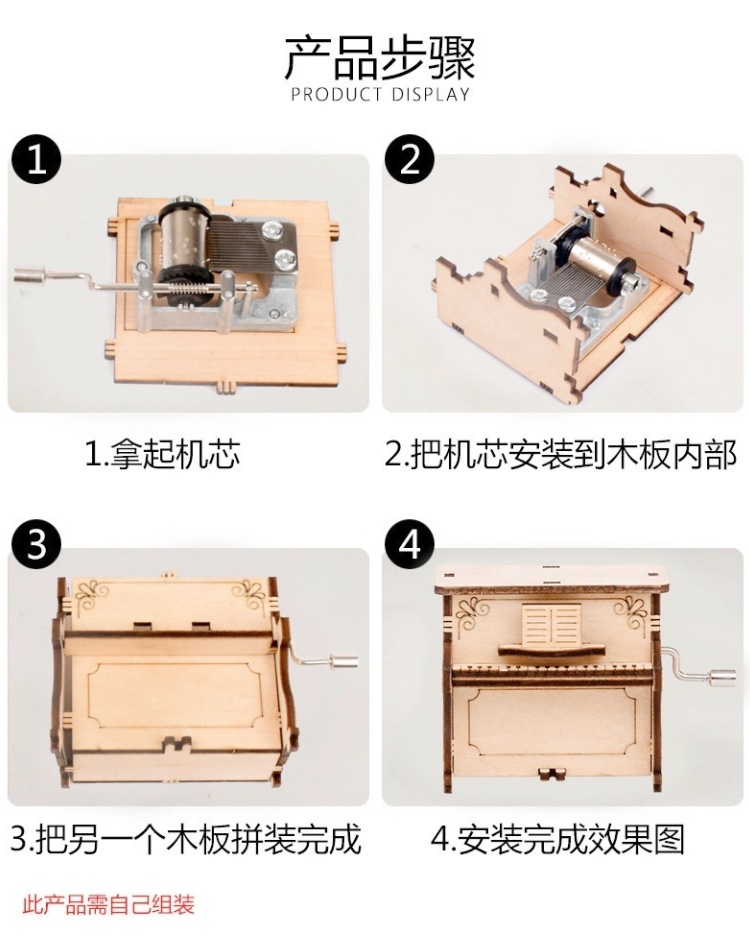 产品步骤
PRODUCT DISPLAY

1

1.拿起机芯

2

2.把机芯安装到木板内部

3

3.把另一个木板拼装完成

4

4.安装完成效果图

此产品需自己组装