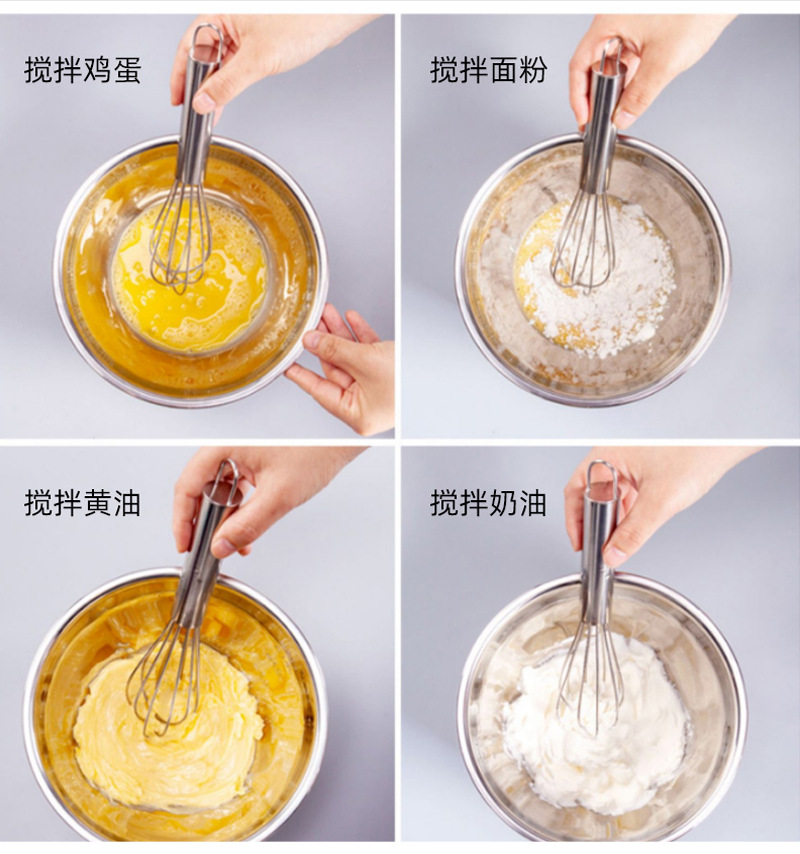 搅拌鸡蛋

搅拌面粉

搅拌黄油

搅拌奶油