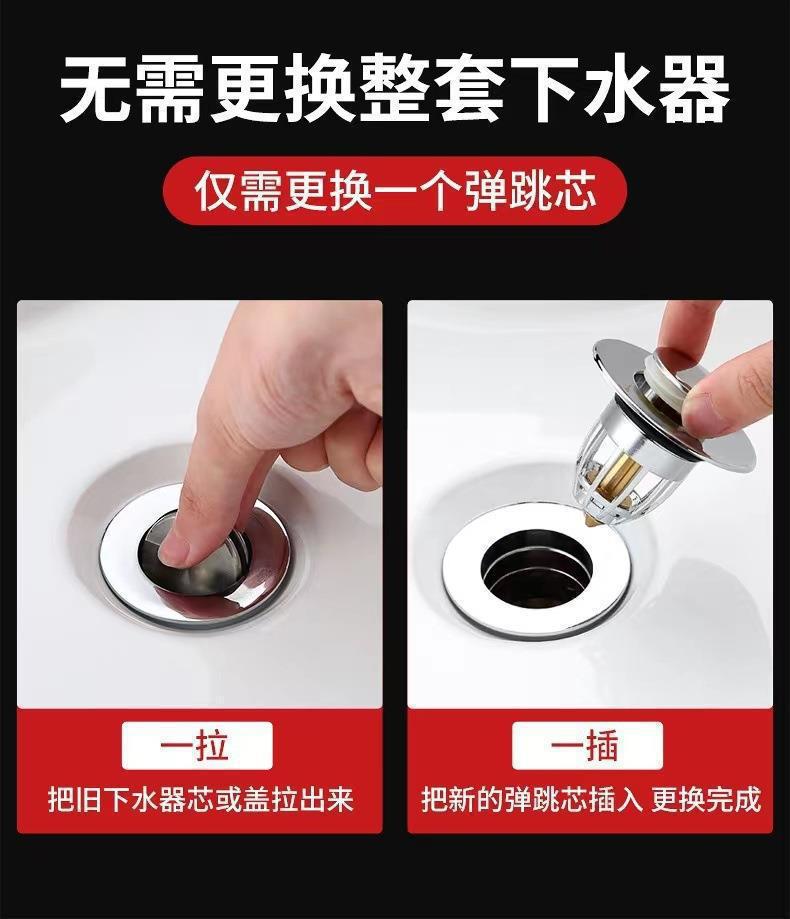 无需更换整套下水器

仅需更换一个弹跳芯

一拉

把旧下水器芯或盖拉出来

一插

把新的弹跳芯插入 更换完成