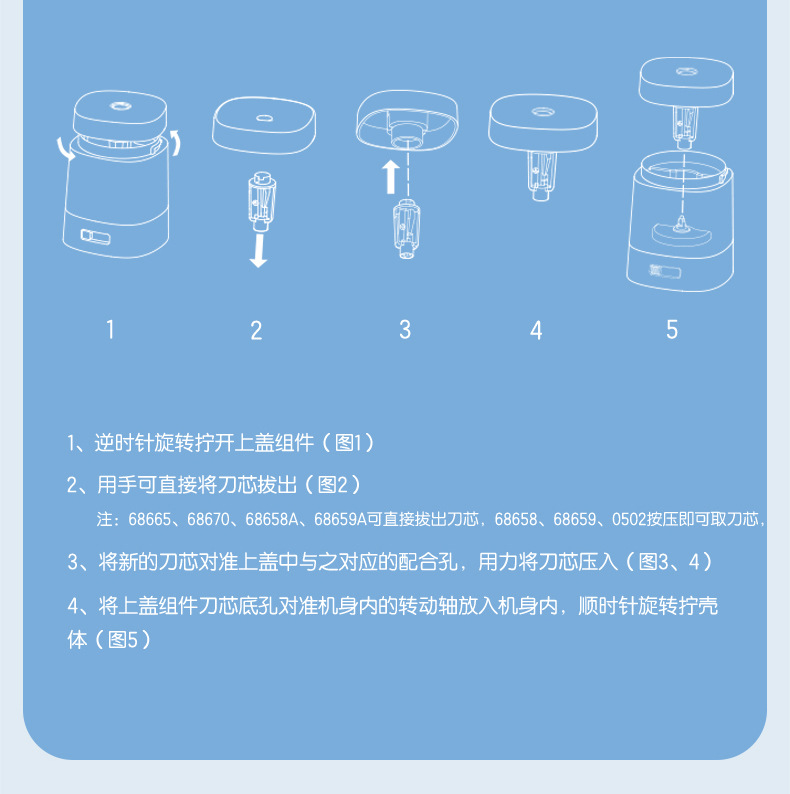 1 2 3 4 5

1、逆时针旋转拧开上盖组件（图1）

2、用手可直接将刀芯拔出（图2）

注：68665、68670、68658A、68659A可直接拔出刀芯，68658、68659、0502按压即可取刀芯，

3、将新的刀芯对准上盖中与之对应的配合孔，用力将刀芯压入（图3、4）

4、将上盖组件刀芯底孔对准机身内的转动轴放入机身内，顺时针旋转拧壳体（图5）