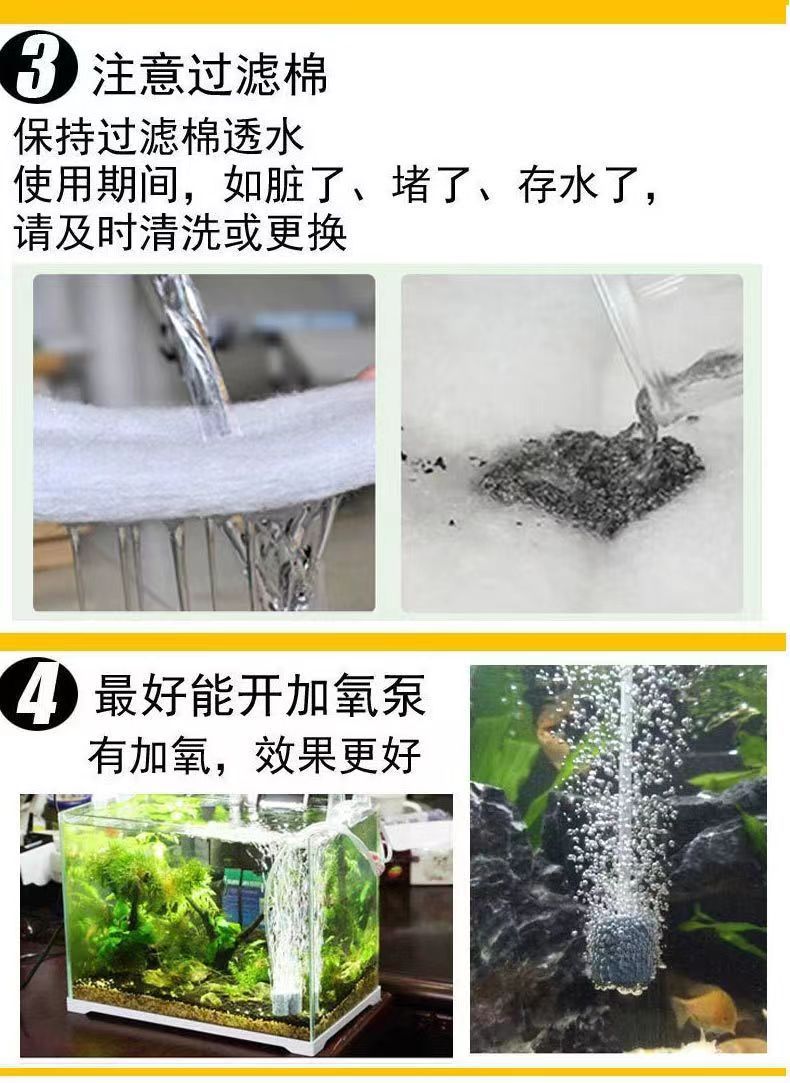 3 注意过滤棉

保持过滤棉透水
使用期间，如脏了、堵了、存水了，
请及时清洗或更换

4 最好能开加氧泵

有加氧，效果更好