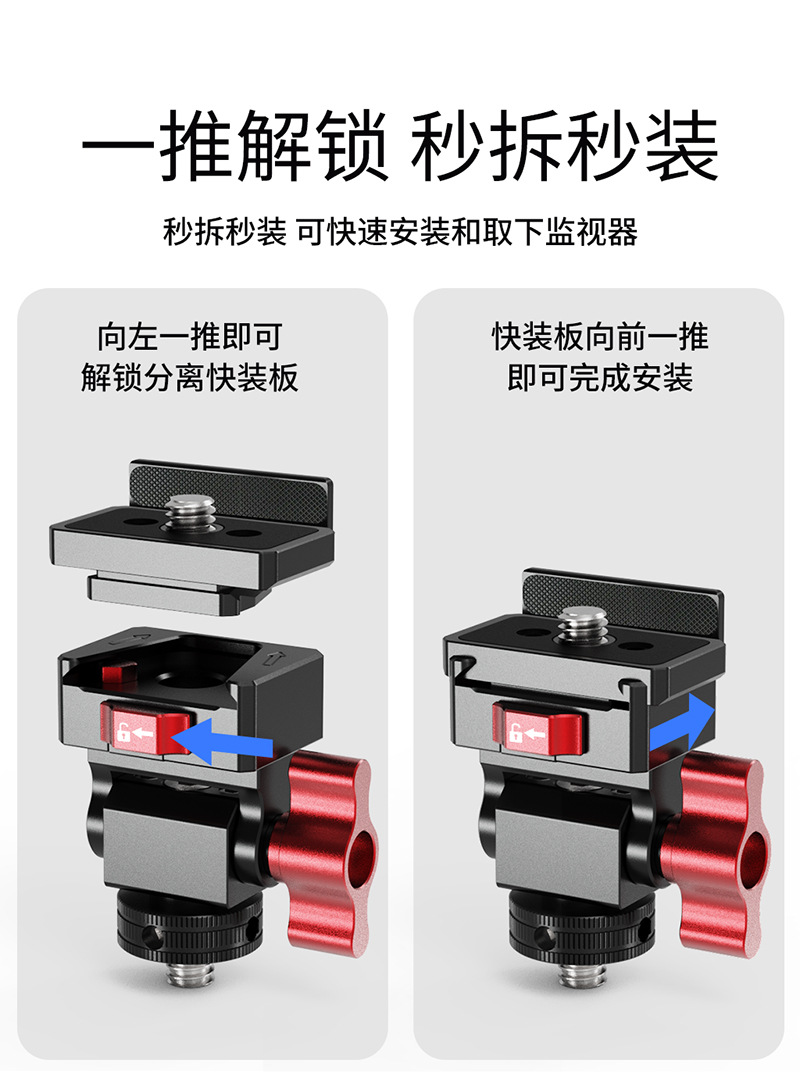 一推解锁 秒拆秒装

秒拆秒装 可快速安装和取下监视器

向左一推即可
解锁分离快装板

快装板向前一推
即可完成安装