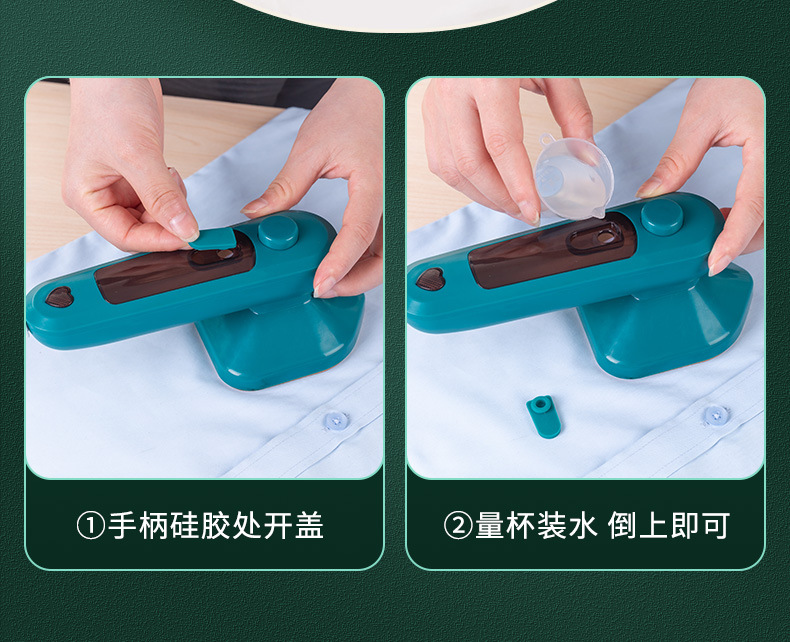 ①手柄硅胶处开盖

②量杯装水 倒上即可