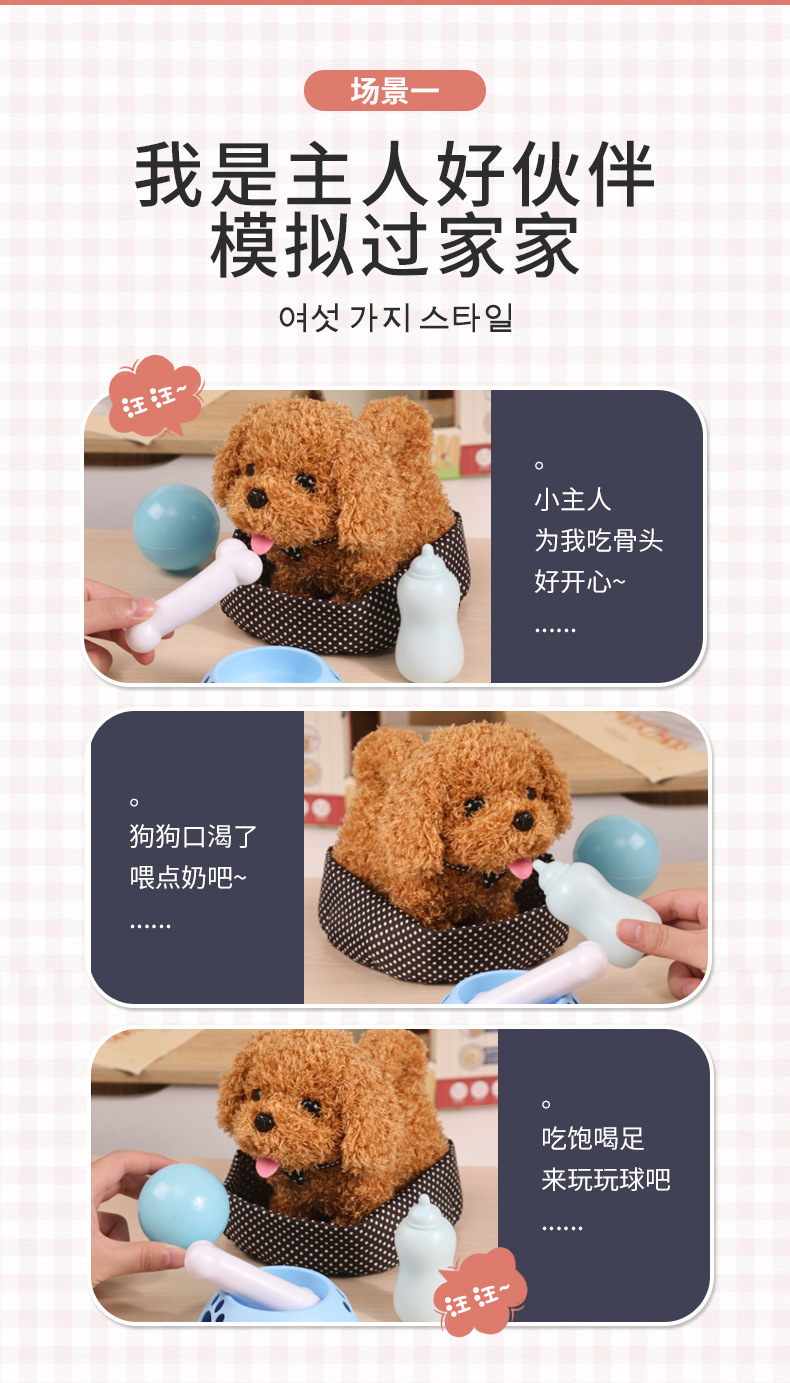 场景一

我是主人好伙伴
模拟过家家

여섯 가지 스타일

汪汪~

。
小主人
为我吃骨头
好开心~
……

。
狗狗口渴了
喂点奶吧~
……

。
吃饱喝足
来玩玩球吧
……

汪汪~